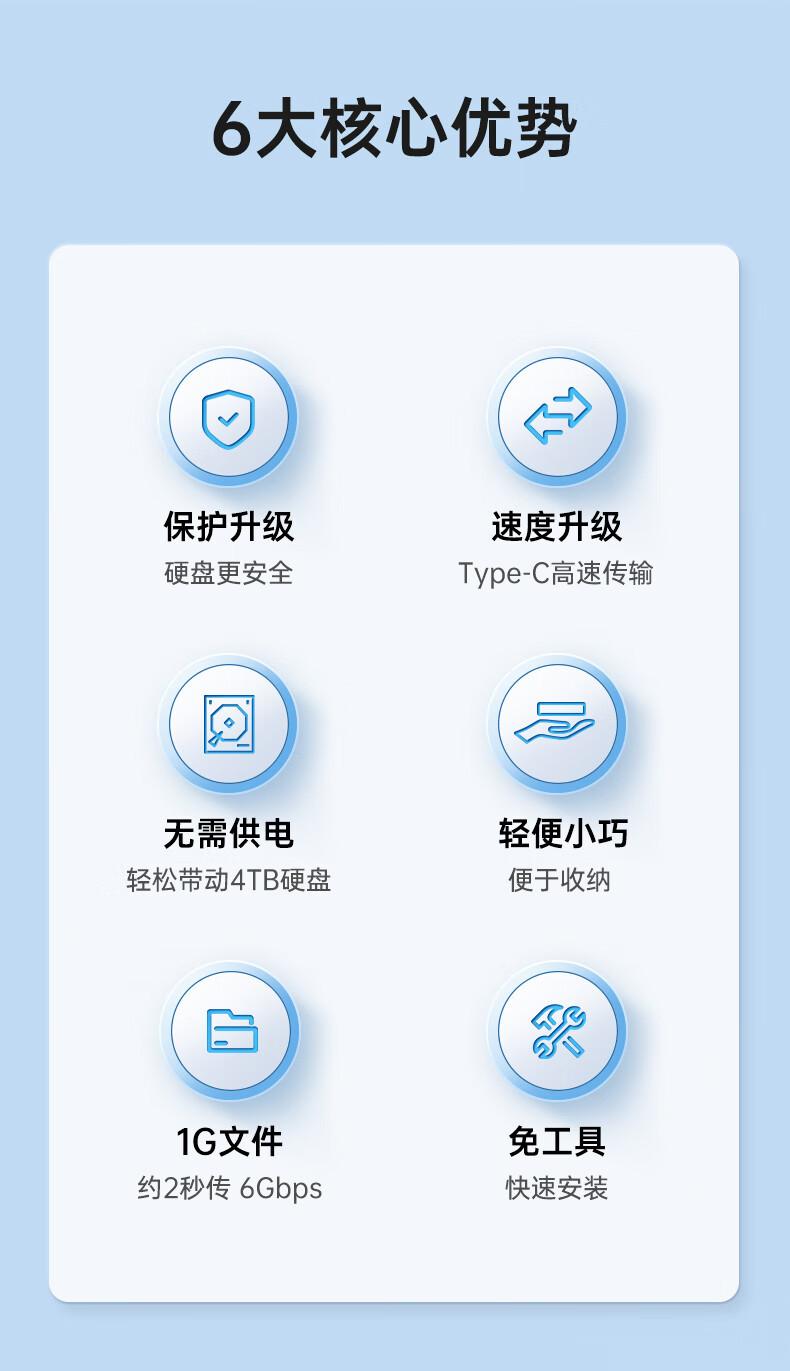 6大核心优势

保护升级
硬盘更安全

速度升级
Type-C高速传输

无需供电
轻松带动4TB硬盘

轻便小巧
便于收纳

1G文件
约2秒传 6Gbps

免工具
快速安装