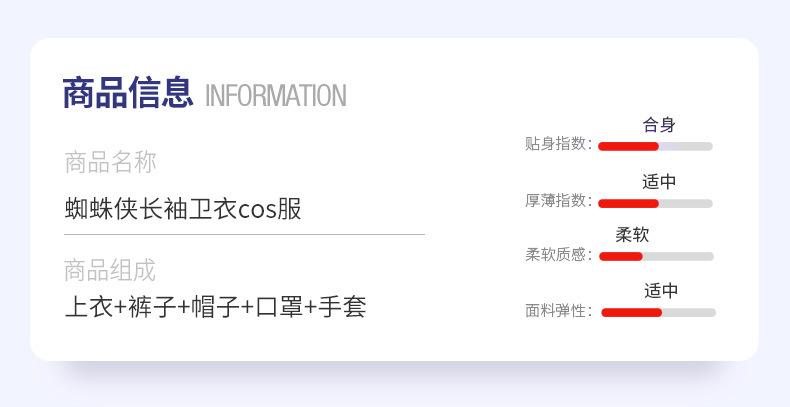 商品信息 INFORMATION

商品名称

蜘蛛侠长袖卫衣cos服

商品组成

上衣+裤子+帽子+口罩+手套

合身
贴身指数：

适中
厚薄指数：

柔软
柔软质感：

适中
面料弹性：