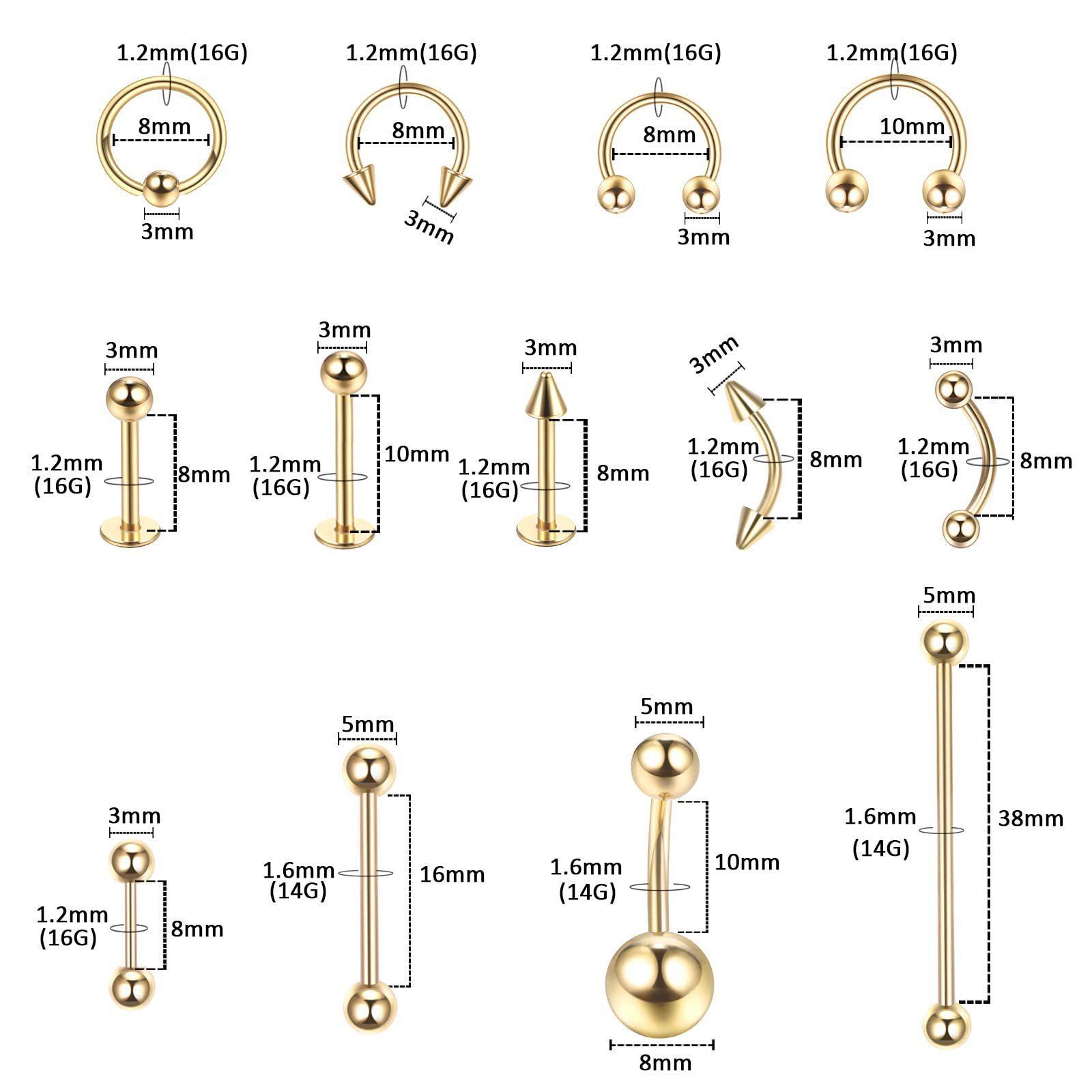 1.2mm(16G)
8mm
3mm

1.2mm(16G)
8mm
3mm

1.2mm(16G)
8mm
3mm

1.2mm(16G)
10mm
3mm

3mm
1.2mm (16G)
8mm

3mm
1.2mm (16G)
10mm

3mm
1.2mm (16G)
8mm

3mm
1.2mm (16G)
8mm

3mm
1.2mm (16G)
8mm

3mm
1.2mm (16G)
8mm

5mm
1.6mm (14G)
16mm

5mm
1.6mm (14G)
10mm
8mm

5mm
1.6mm (14G)
38mm