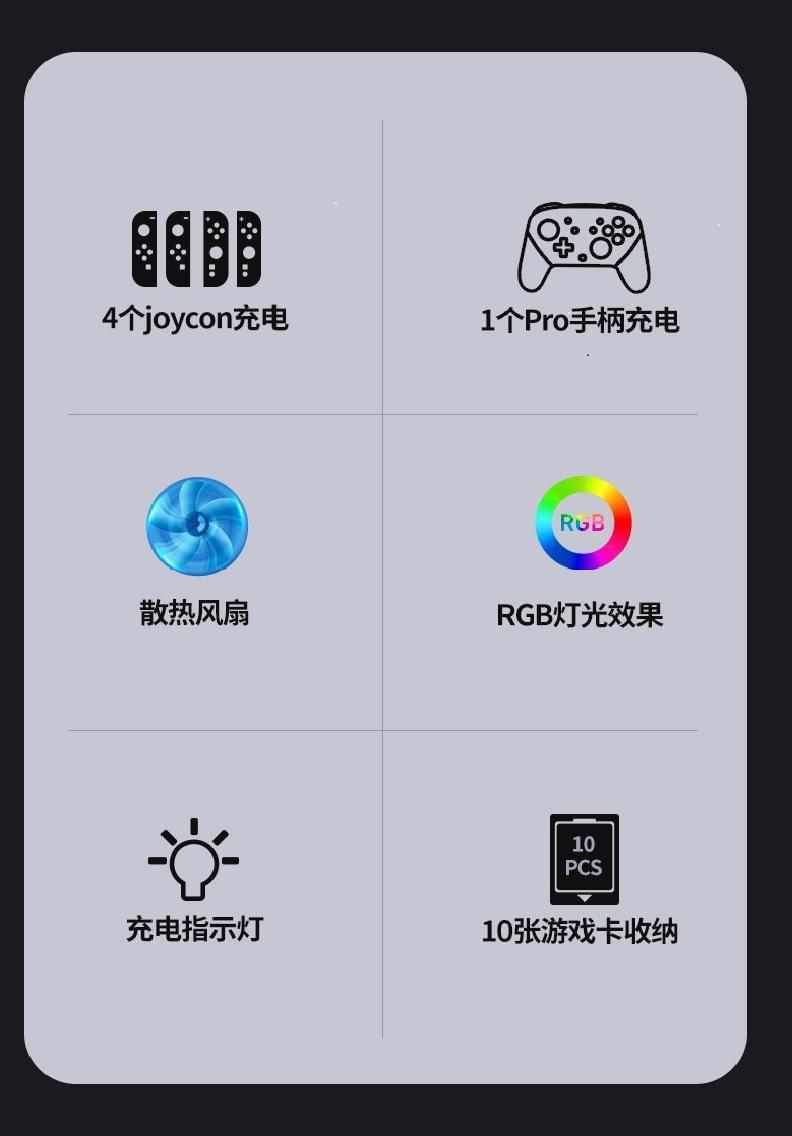 4个joycon充电

1个Pro手柄充电

散热风扇

RGB

RGB灯光效果

充电指示灯

10
PCS

10张游戏卡收纳