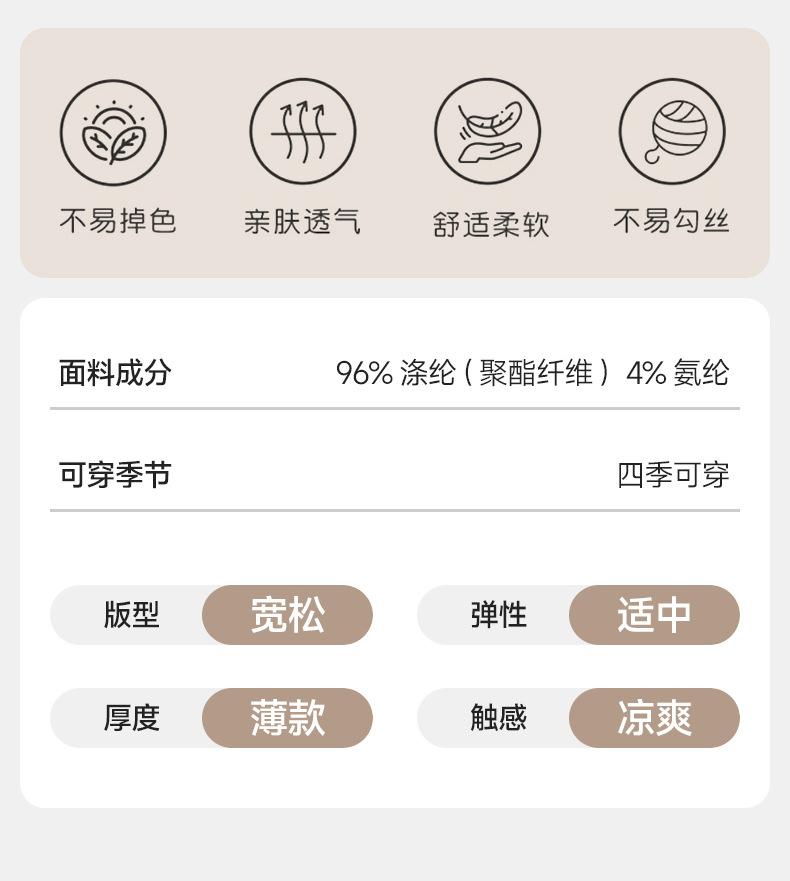 不易掉色 亲肤透气 舒适柔软 不易勾丝

面料成分 96%涤纶(聚酯纤维) 4%氨纶

可穿季节 四季可穿

版型 宽松 弹性 适中

厚度 薄款 触感 凉爽