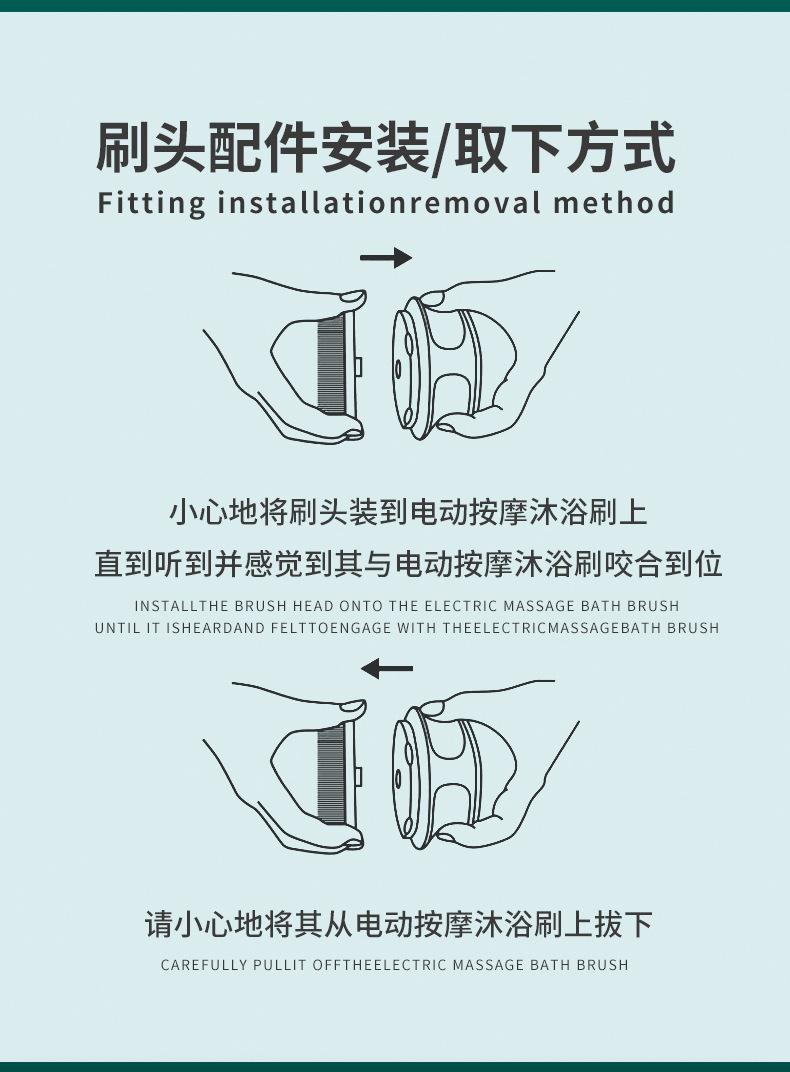 刷头配件安装/取下方式
Fitting installationremoval method

小心地将刷头装到电动按摩沐浴刷上
直到听到并感觉到其与电动按摩沐浴刷咬合到位
INSTALLTHE BRUSH HEAD ONTO THE ELECTRIC MASSAGE BATH BRUSH
UNTIL IT ISHEARDAND FELTTOENGAGE WITH THEELECTRICMASSAGEBATH BRUSH

请小心地将其从电动按摩沐浴刷上拔下
CAREFULLY PULLIT OFFTHEELECTRIC MASSAGE BATH BRUSH