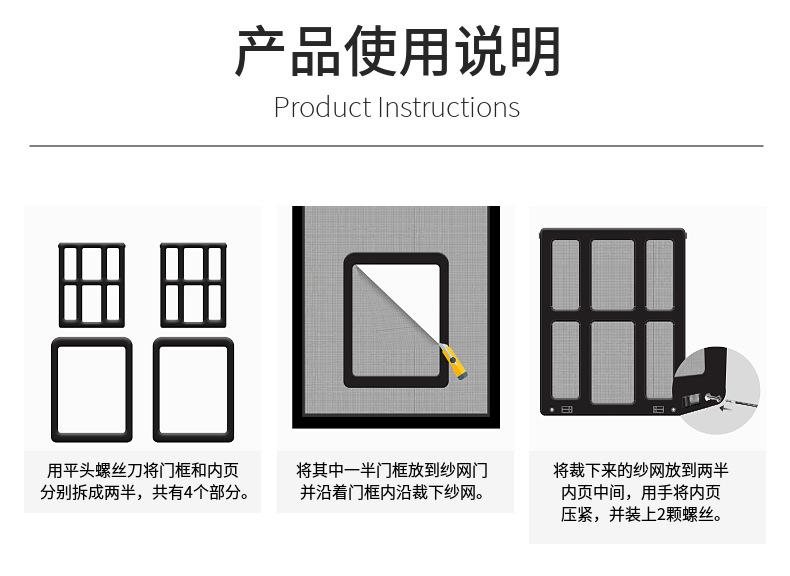 产品使用说明
Product Instructions

用平头螺丝刀将门框和内页分别拆成两半，共有4个部分。

将其中一半门框放到纱网门并沿着门框内沿裁下纱网。

将裁下来的纱网放到两半内页中间，用手将内页压紧，并装上2颗螺丝。