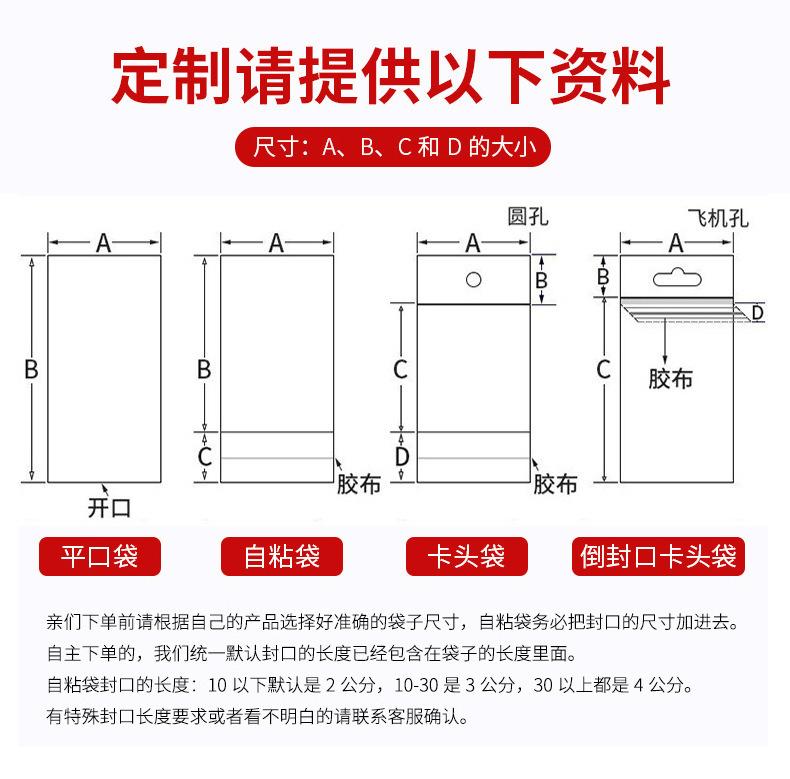 定制请提供以下资料

尺寸：A、B、C 和 D 的大小

A
B
开口

A
B
C
胶布

圆孔
A
B
C
D
胶布

飞机孔
A
B
D
C
胶布

平口袋

自粘袋

卡头袋

倒封口卡头袋

亲们下单前请根据自己的产品选择好准确的袋子尺寸，自粘袋务必把封口的尺寸加进去。

自主下单的，我们统一默认封口的长度已经包含在袋子的长度里面。

自粘袋封口的长度：10 以下默认是 2 公分，10-30 是 3 公分，30 以上都是 4 公分。

有特殊封口长度要求或者看不明白的请联系客服确认。