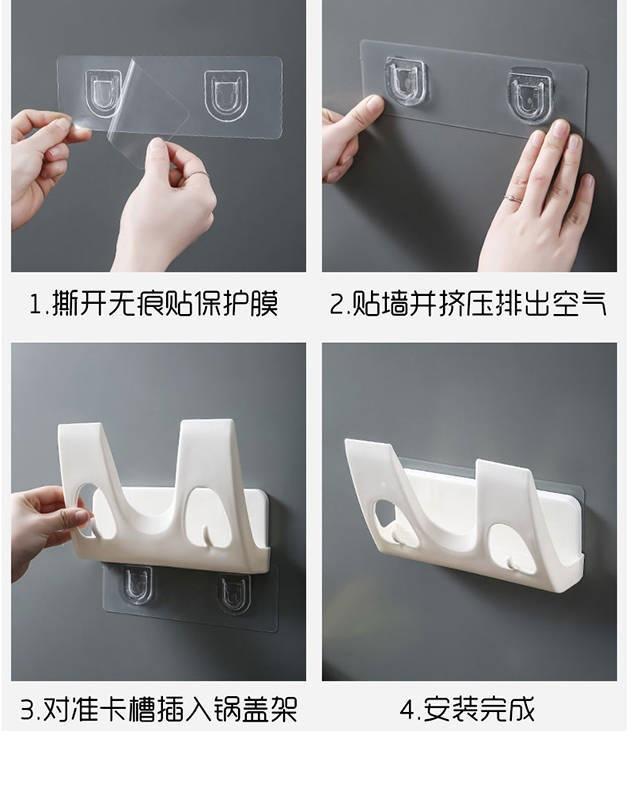 1.撕开无痕贴保护膜

2.贴墙并挤压排出空气

3.对准卡槽插入锅盖架

4.安装完成