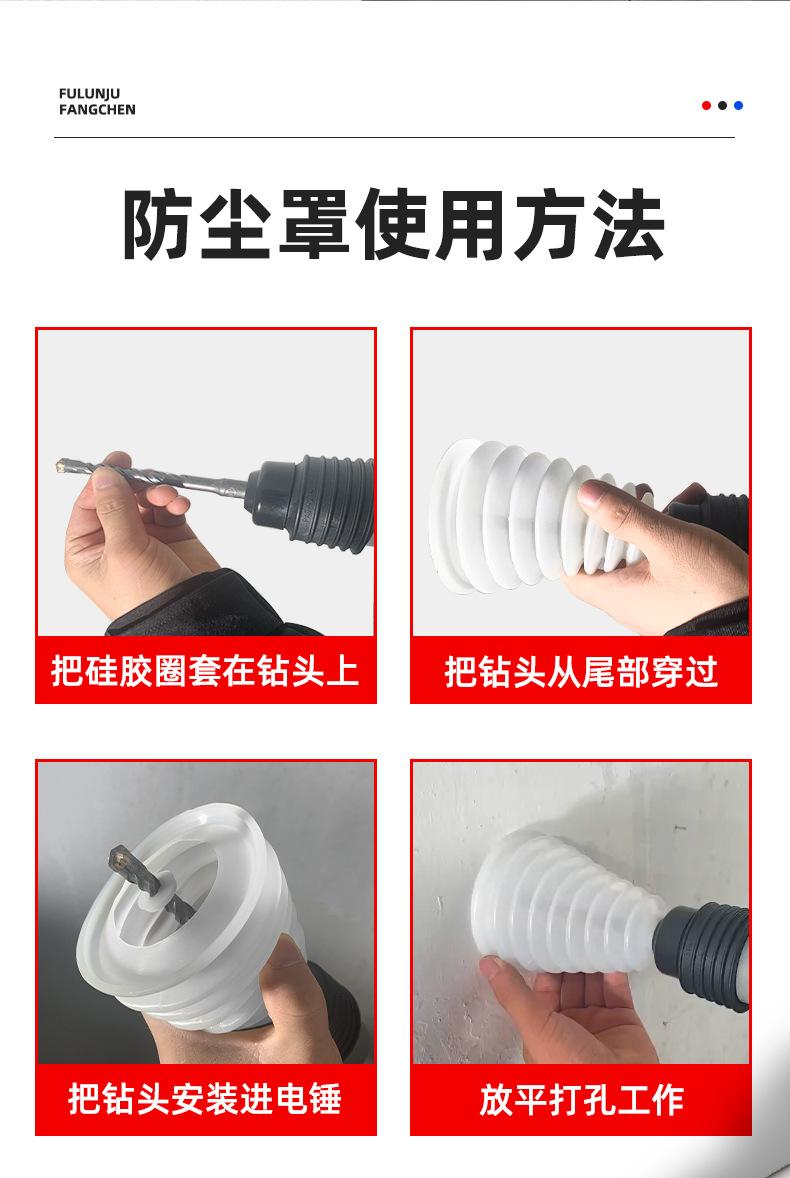 FULUNJU
FANGCHEN

防尘罩使用方法

把硅胶圈套在钻头上

把钻头从尾部穿过

把钻头安装进电锤

放平打孔工作