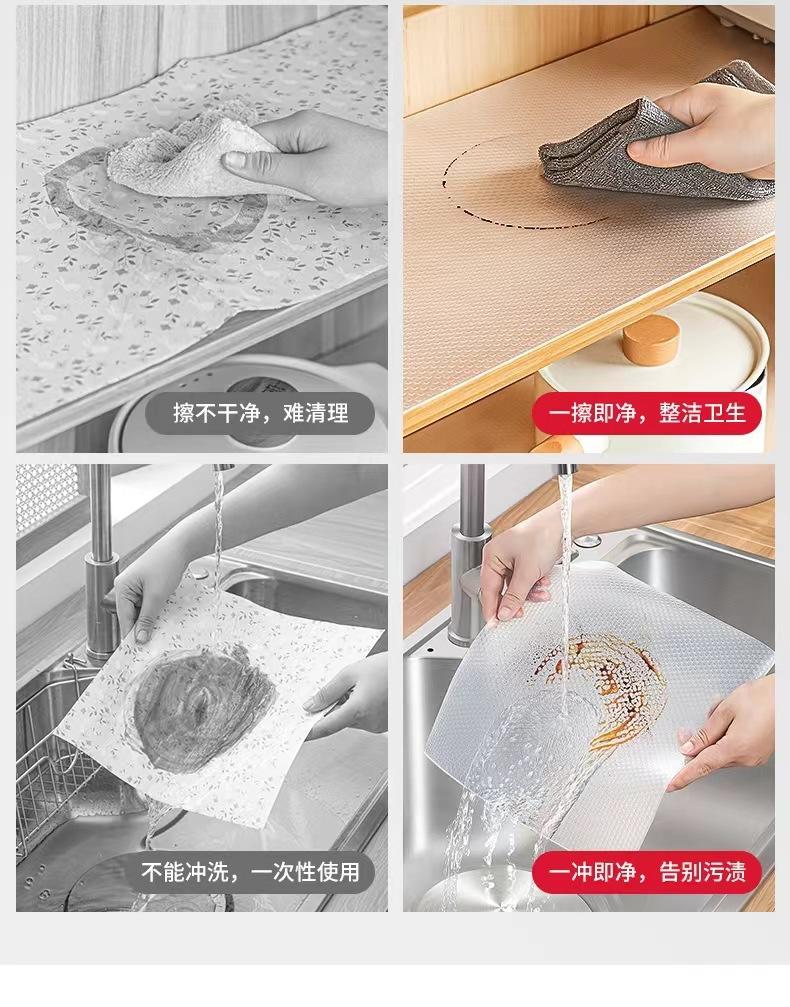 擦不干净，难清理

一擦即净，整洁卫生

不能冲洗，一次性使用

一冲即净，告别污渍