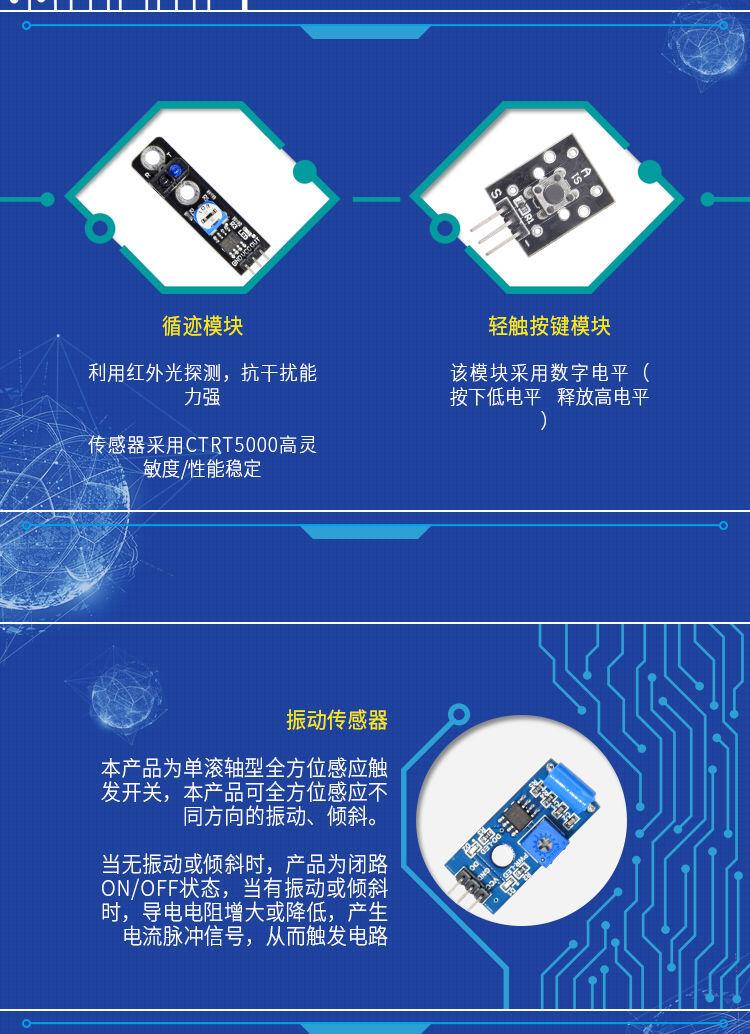 循迹模块

利用红外光探测，抗干扰能力强

传感器采用CTRT5000高灵敏度/性能稳定

轻触按键模块

该模块采用数字电平（按下低电平 释放高电平）

振动传感器

本产品为单滚轴型全方位感应触发开关，本产品可全方位感应不同方向的振动、倾斜。

当无振动或倾斜时，产品为闭路ON/OFF状态，当有振动或倾斜时，导电电阻增大或降低，产生电流脉冲信号，从而触发电路