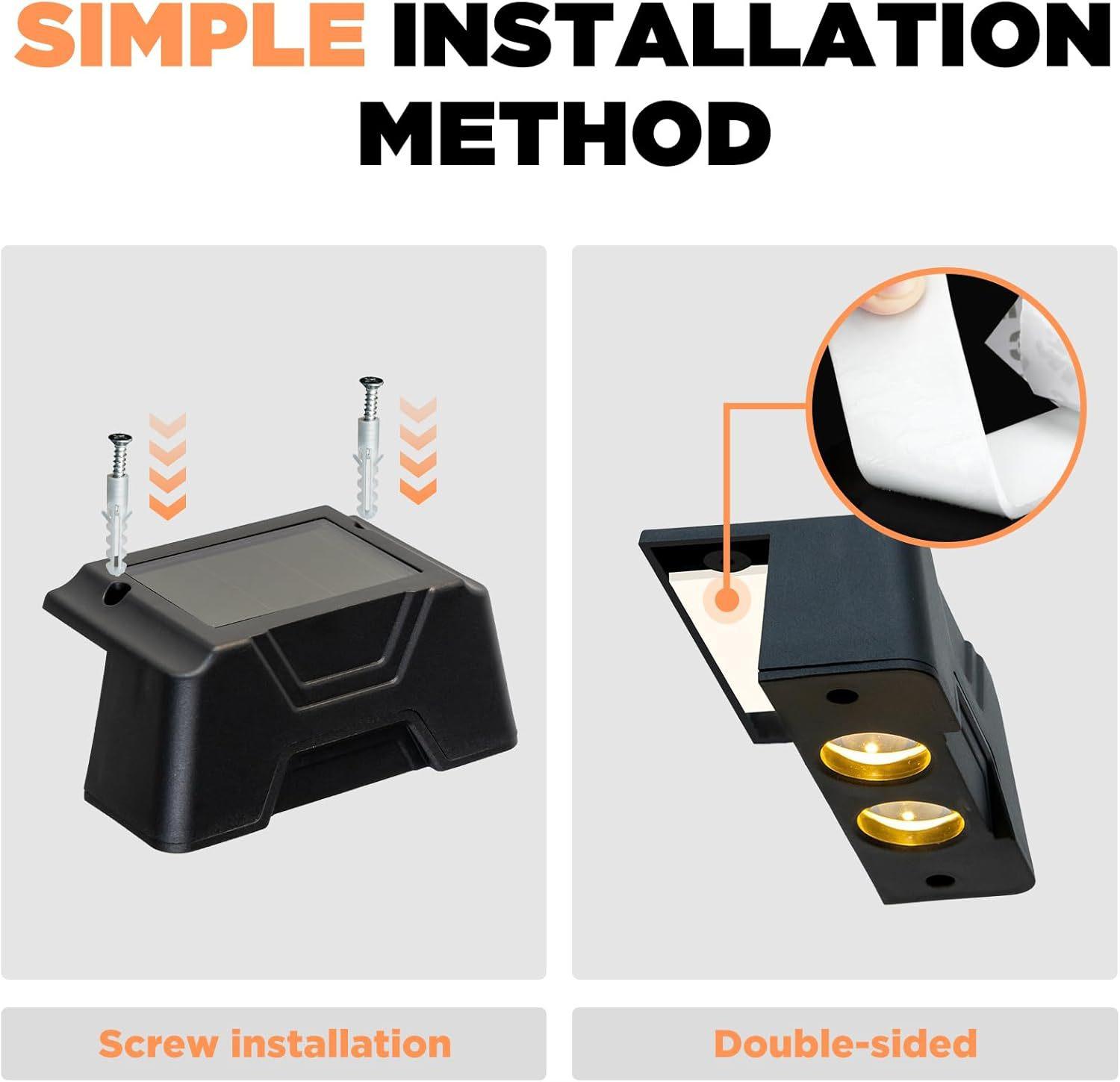 SIMPLE INSTALLATION METHOD

Screw installation

Double-sided