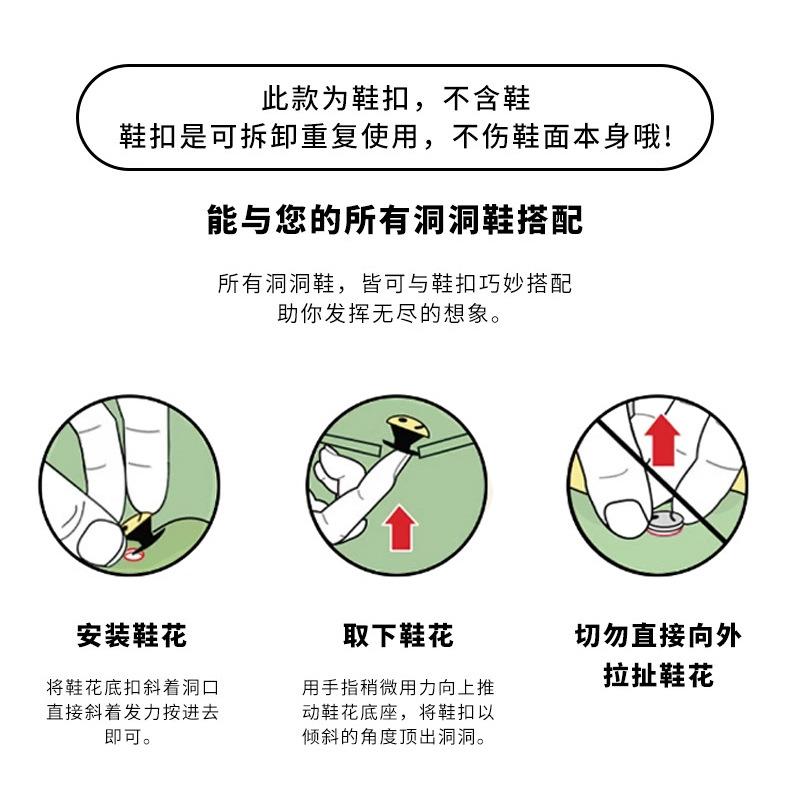 此款为鞋扣，不含鞋
鞋扣是可拆卸重复使用，不伤鞋面本身哦!

能与您的所有洞洞鞋搭配

所有洞洞鞋，皆可与鞋扣巧妙搭配
助你发挥无尽的想象。

安装鞋花

将鞋花底扣斜着洞口直接斜着发力按进去即可。

取下鞋花

用手指稍微用力向上推动鞋花底座，将鞋扣以倾斜的角度顶出洞洞。

切勿直接向外拉扯鞋花