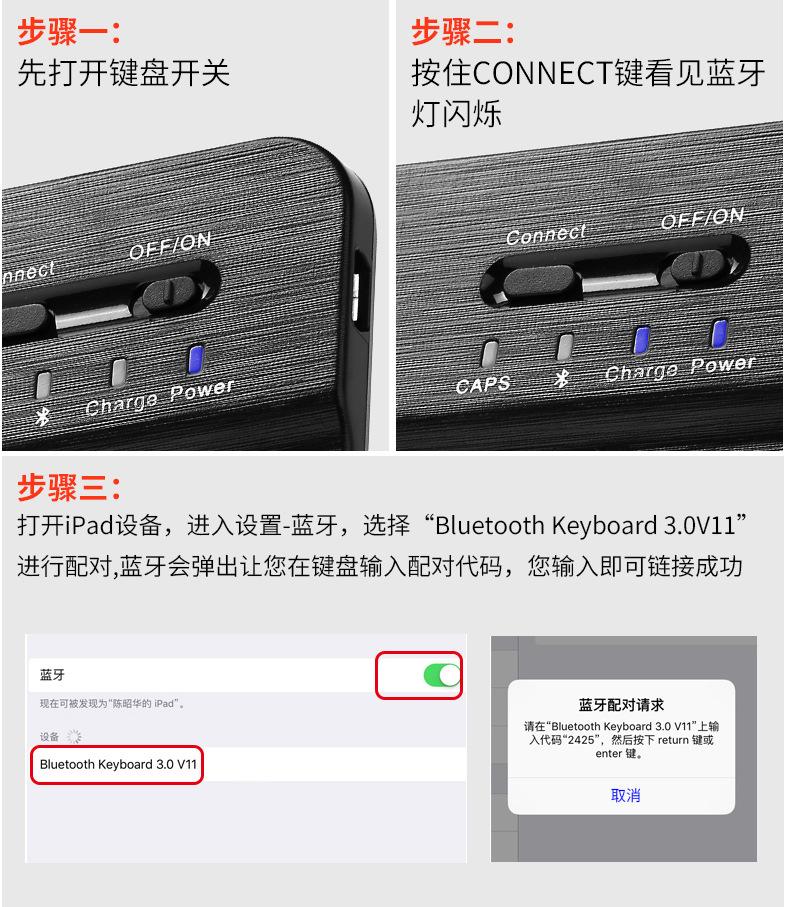 步骤一：
先打开键盘开关

nnect
OFF/ON
Charge Power

步骤二：
按住CONNECT键看见蓝牙灯闪烁

Connect
OFF/ON
CAPS
Charge Power

步骤三：
打开iPad设备，进入设置-蓝牙，选择“Bluetooth Keyboard 3.0V11”进行配对,蓝牙会弹出让您在键盘输入配对代码，您输入即可链接成功

蓝牙
现在可被发现为“陈昭华的 iPad”。
设备
Bluetooth Keyboard 3.0 V11

蓝牙配对请求
请在“Bluetooth Keyboard 3.0 V11”上输入代码“2425”，然后按下 return 键或 enter 键。
取消