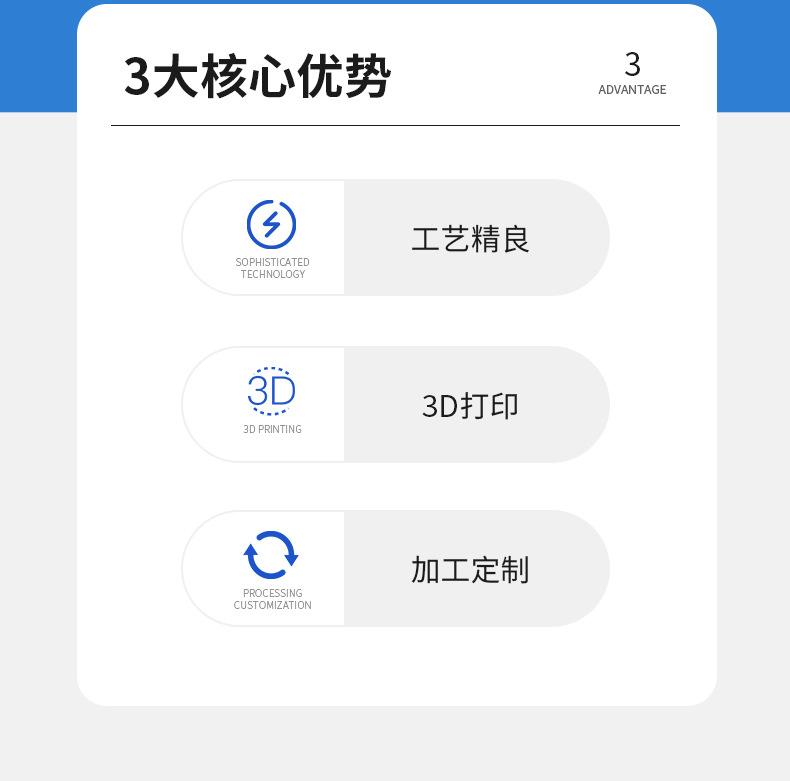 3大核心优势

3
ADVANTAGE

SOPHISTICATED
TECHNOLOGY

工艺精良

3D

3D PRINTING

3D打印

PROCESSING
CUSTOMIZATION

加工定制