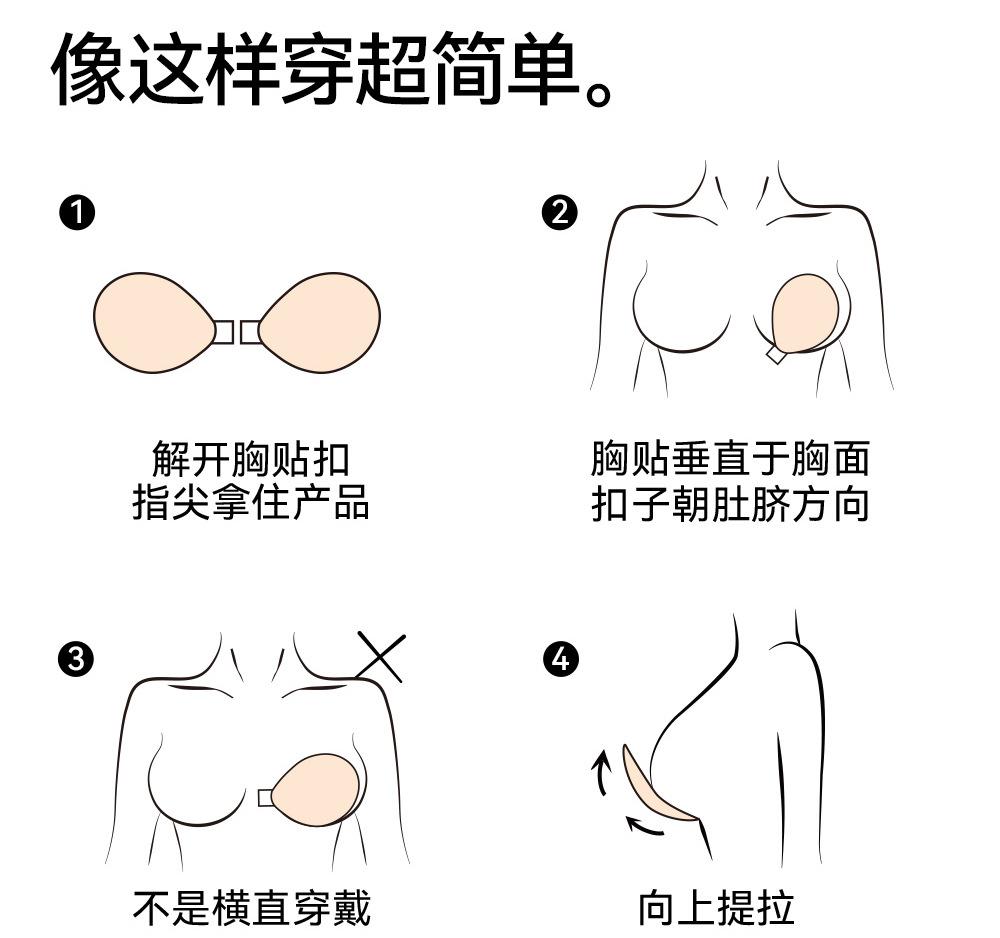 像这样穿超简单。

❶

解开胸贴扣
指尖拿住产品

❷

胸贴垂直于胸面
扣子朝肚脐方向

❸

不是横直穿戴

❹

向上提拉