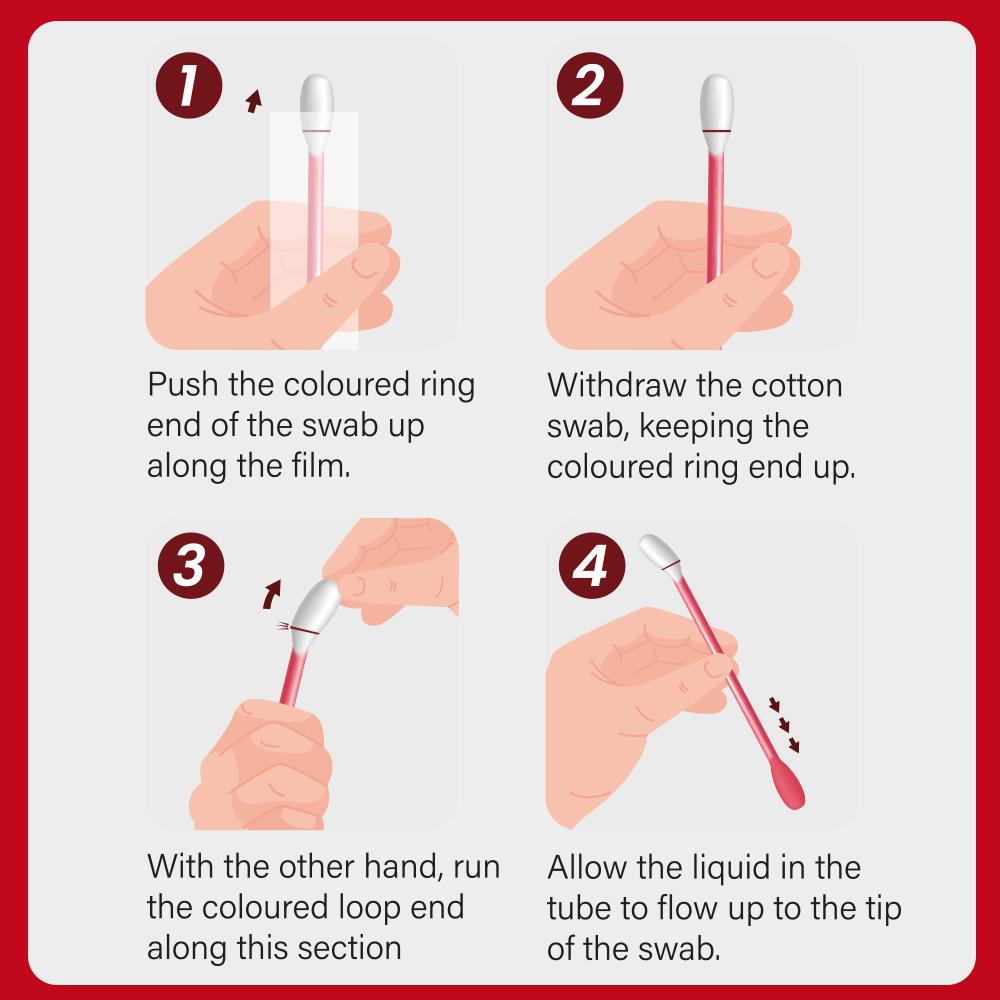 1

Push the coloured ring end of the swab up along the film.

2

Withdraw the cotton swab, keeping the coloured ring end up.

3

With the other hand, run the coloured loop end along this section

4

Allow the liquid in the tube to flow up to the tip of the swab.