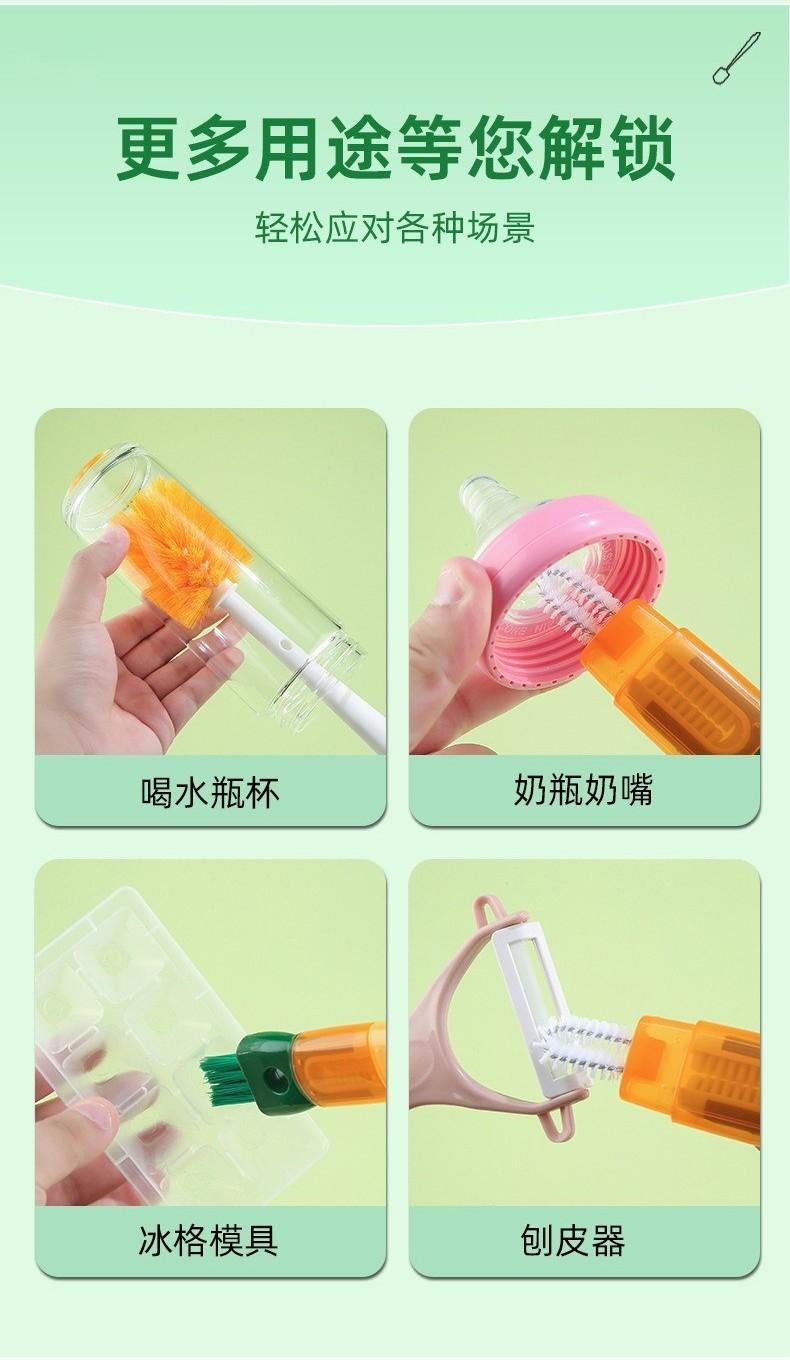 更多用途等您解锁

轻松应对各种场景

喝水瓶杯

奶瓶奶嘴

冰格模具

刨皮器