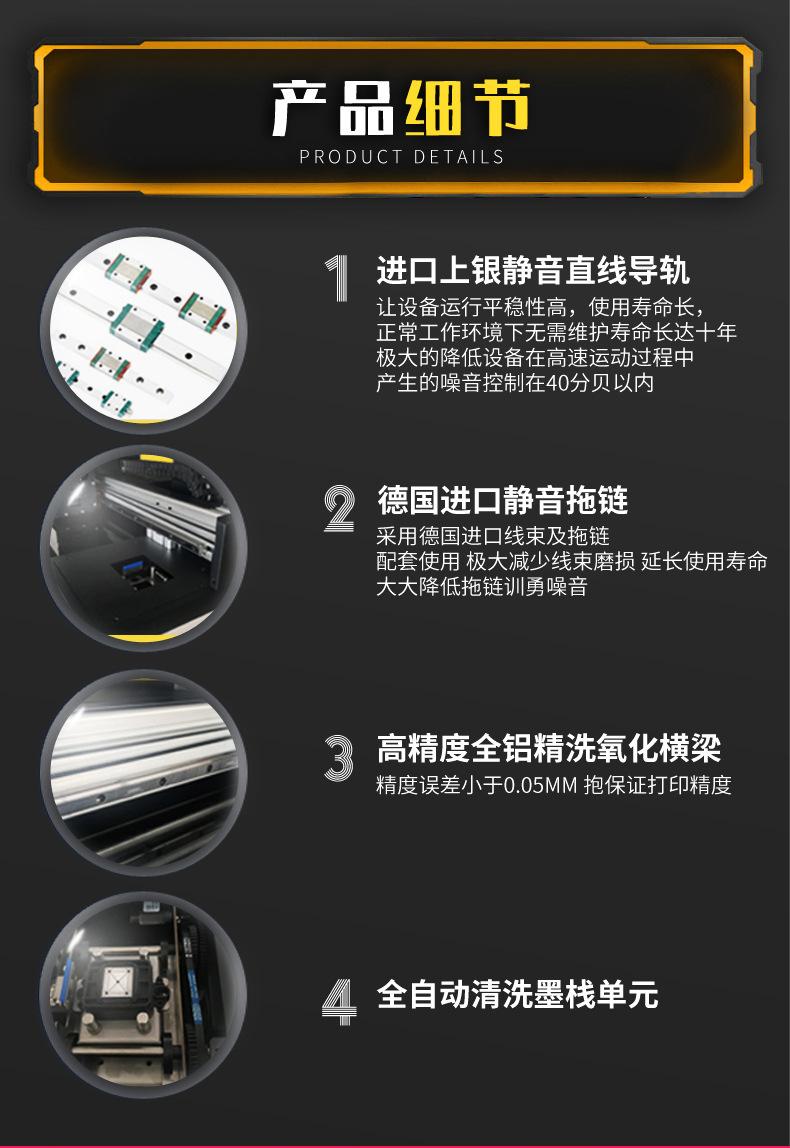 产品细节
PRODUCT DETAILS

1 进口上银静音直线导轨
让设备运行平稳性高，使用寿命长，
正常工作环境下无需维护寿命长达十年
极大的降低设备在高速运动过程中
产生的噪音控制在40分贝以内

2 德国进口静音拖链
采用德国进口线束及拖链
配套使用 极大减少线束磨损 延长使用寿命
大大降低拖链训勇噪音

3 高精度全铝精洗氧化横梁
精度误差小于0.05MM 抱保证打印精度

4 全自动清洗墨栈单元