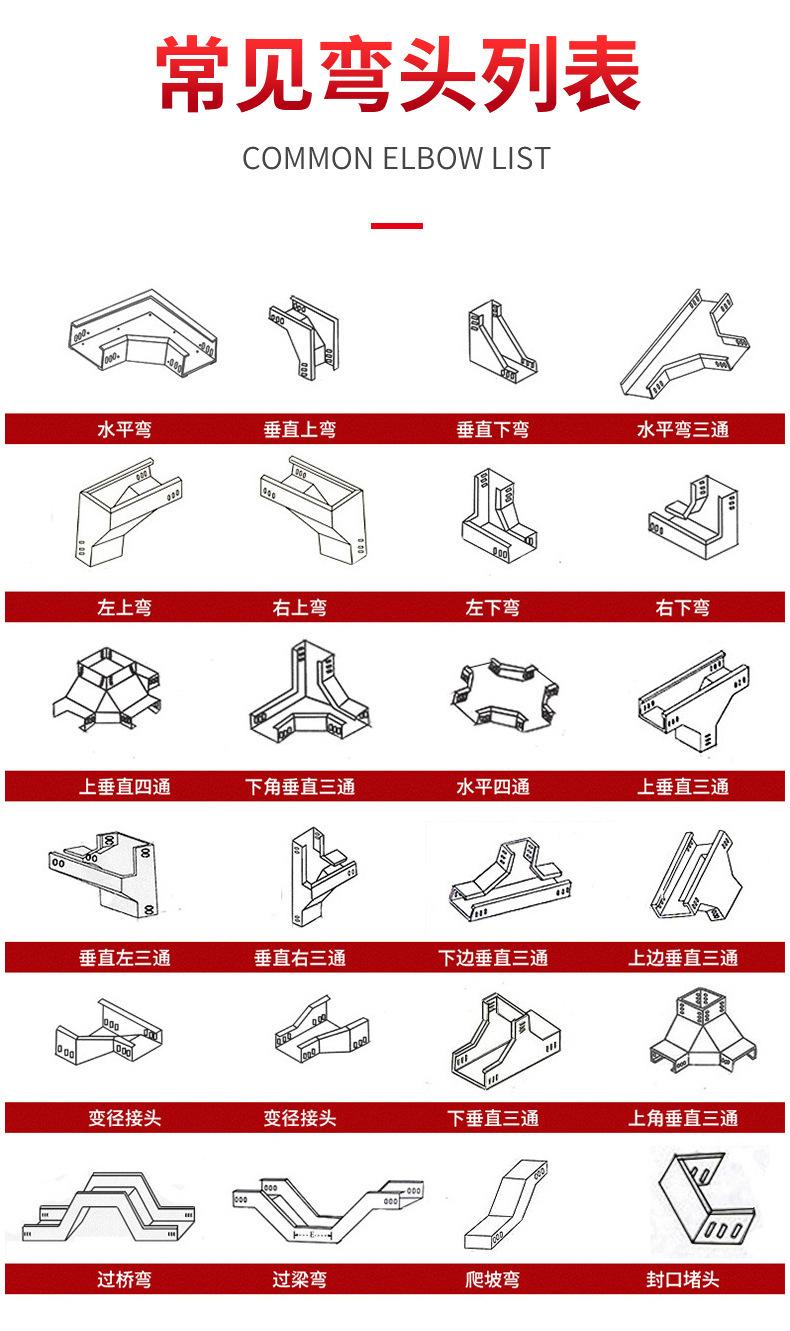 常见弯头列表

COMMON ELBOW LIST

水平弯
垂直上弯
垂直下弯
水平弯三通

左上弯
右上弯
左下弯
右下弯

上垂直四通
下角垂直三通
水平四通
上垂直三通

垂直左三通
垂直右三通
下边垂直三通
上边垂直三通

变径接头
变径接头
下垂直三通
上角垂直三通

过桥弯
过梁弯
爬坡弯
封口堵头