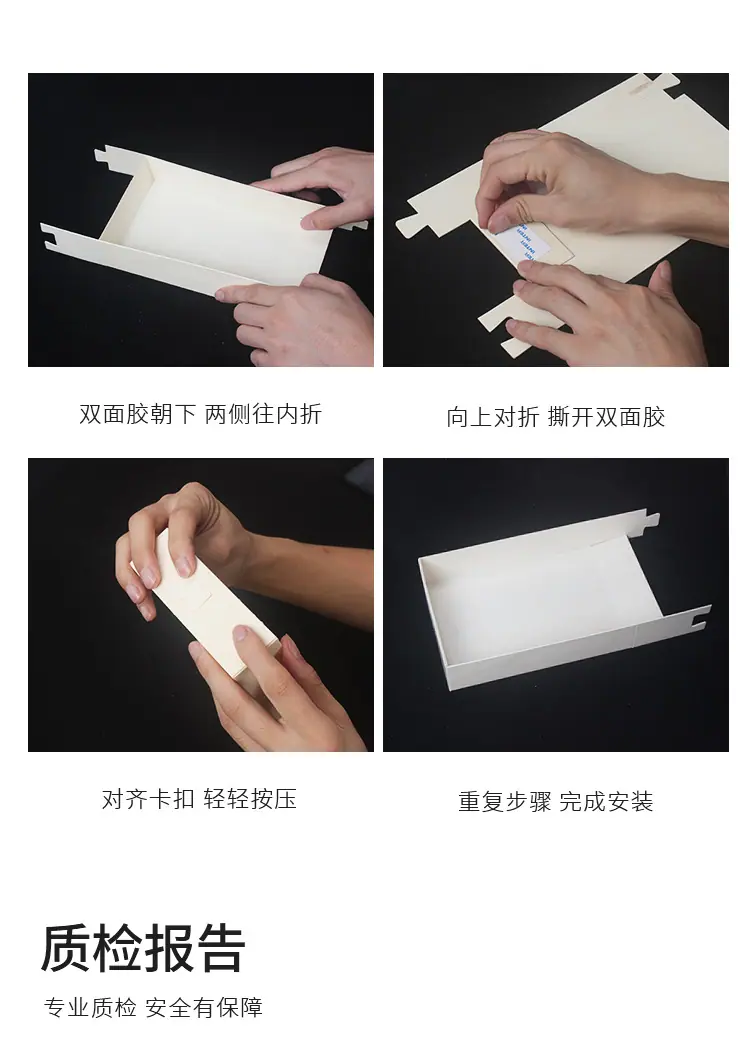 双面胶朝下 两侧往内折

向上对折 撕开双面胶

对齐卡扣 轻轻按压

重复步骤 完成安装

质检报告

专业质检 安全有保障