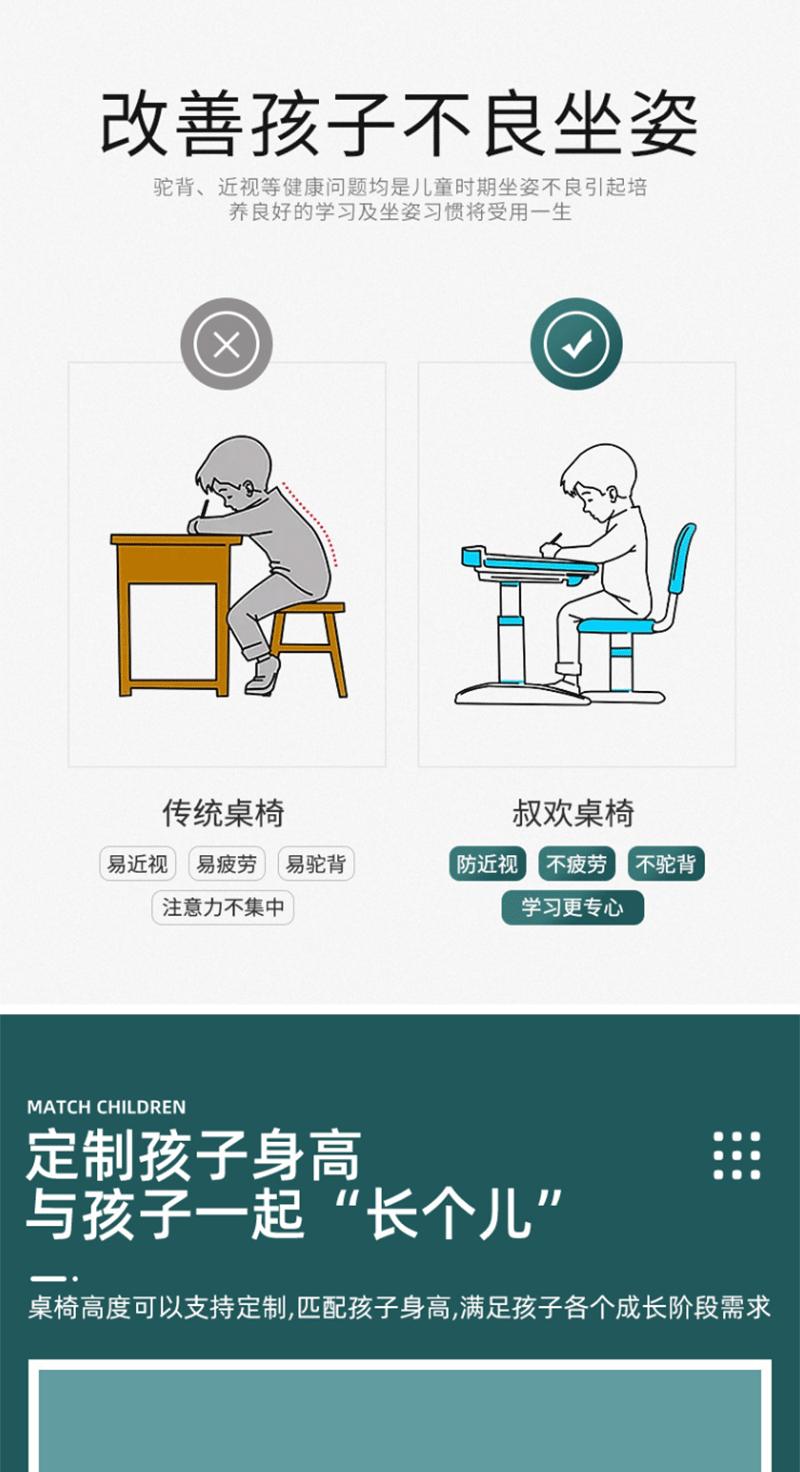 改善孩子不良坐姿

驼背、近视等健康问题均是儿童时期坐姿不良引起培养良好的学习及坐姿习惯将受用一生

传统桌椅

易近视 易疲劳 易驼背

注意力不集中

叔欢桌椅

防近视 不疲劳 不驼背

学习更专心

MATCH CHILDREN

定制孩子身高
与孩子一起“长个儿”

桌椅高度可以支持定制,匹配孩子身高,满足孩子各个成长阶段需求