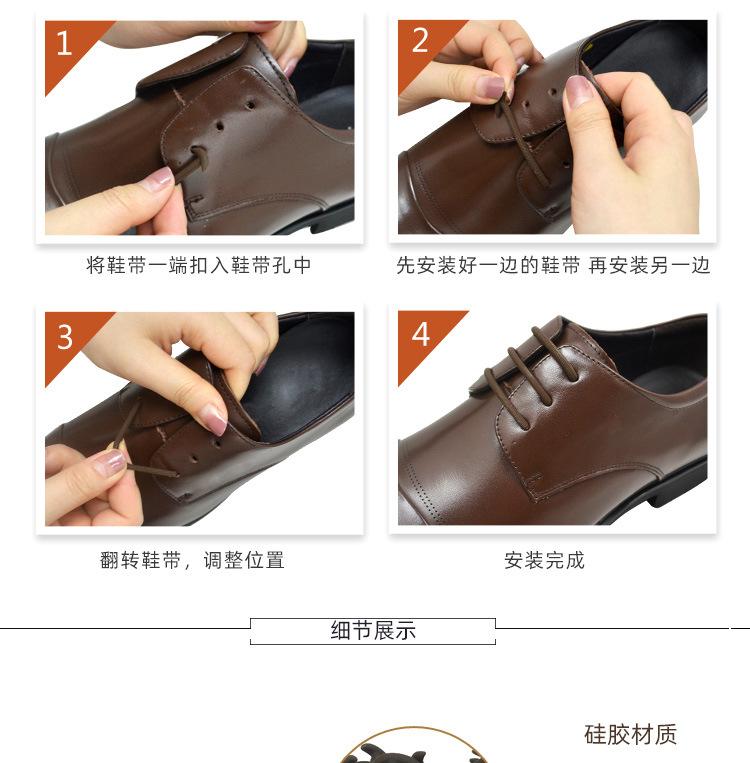 1

将鞋带一端扣入鞋带孔中

2

先安装好一边的鞋带 再安装另一边

3

翻转鞋带，调整位置

4

安装完成

细节展示

硅胶材质