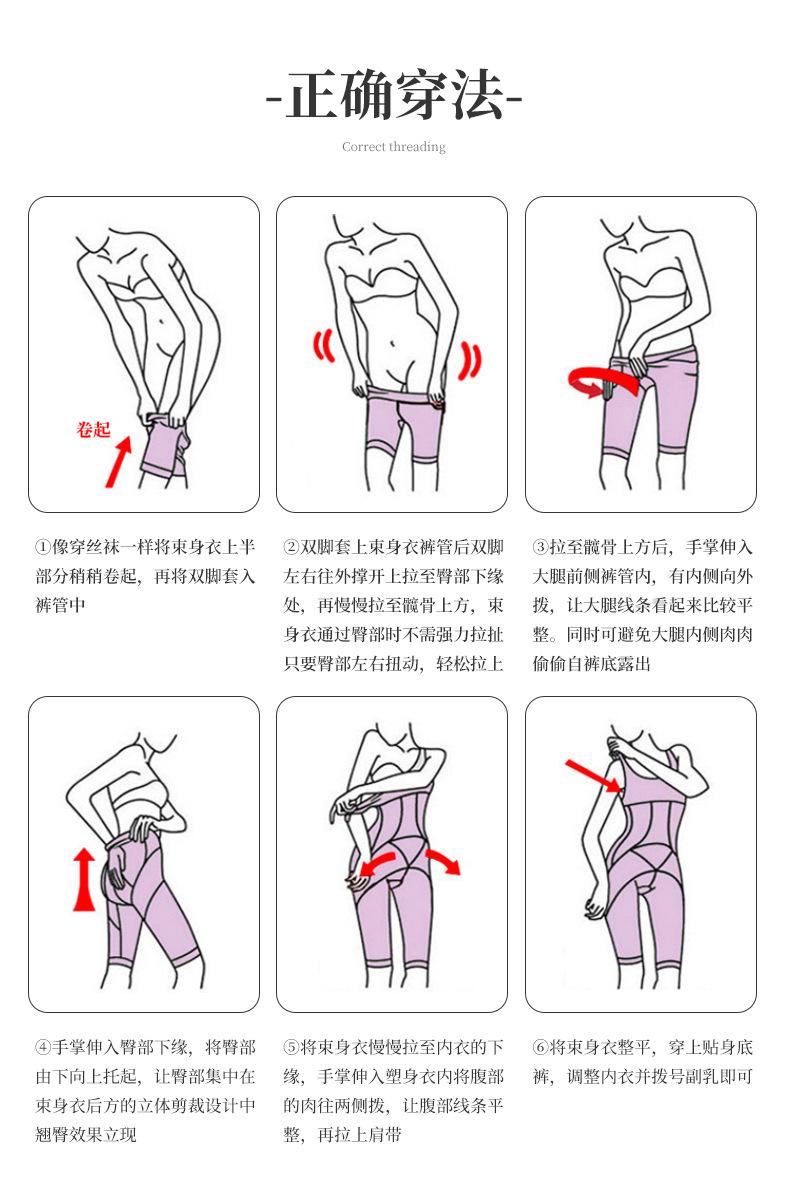 -正确穿法-

Correct threading

卷起

①像穿丝袜一样将束身衣上半部分稍稍卷起，再将双脚套入裤管中

②双脚套上束身衣裤管后双脚左右往外撑开上拉至臀部下缘处，再慢慢拉至髋骨上方，束身衣通过臀部时不需强力拉扯只要臀部左右扭动，轻松拉上

③拉至髋骨上方后，手掌伸入大腿前侧裤管内，有内侧向外拨，让大腿线条看起来比较平整。同时可避免大腿内侧肉肉偷偷自裤底露出

④手掌伸入臀部下缘，将臀部由下向上托起，让臀部集中在束身衣后方的立体剪裁设计中翘臀效果立现

⑤将束身衣慢慢拉至内衣的下缘，手掌伸入塑身衣内将腹部的肉往两侧拨，让腹部线条平整，再拉上肩带

⑥将束身衣整平，穿上贴身底裤，调整内衣并拨号副乳即可