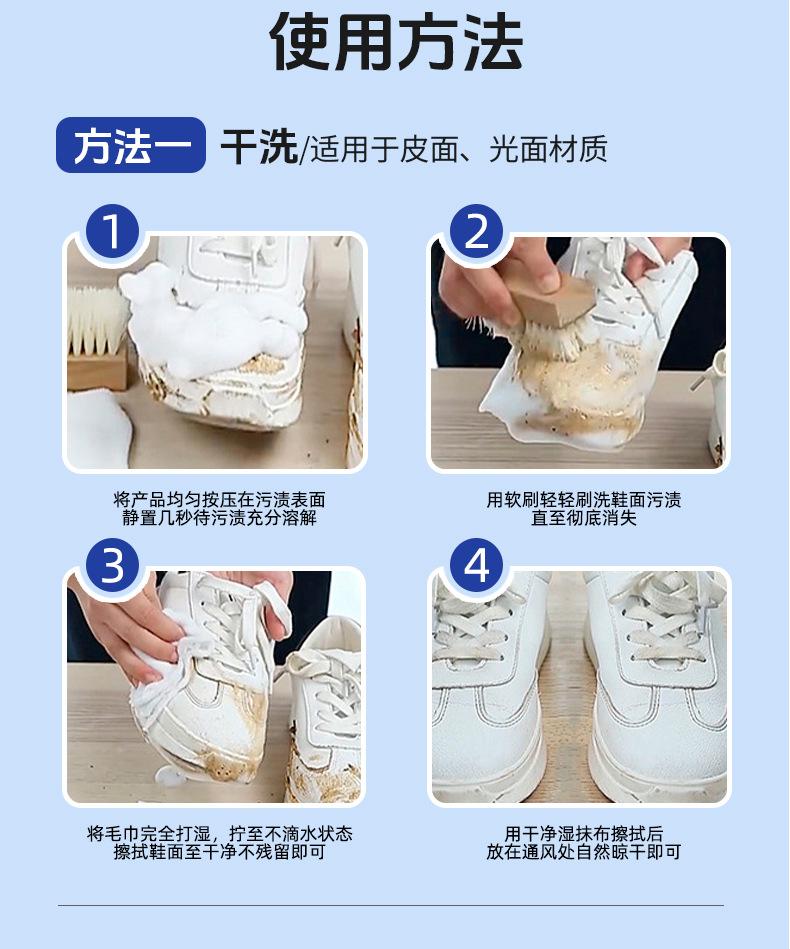 使用方法

方法一 干洗/适用于皮面、光面材质

1

将产品均匀按压在污渍表面
静置几秒待污渍充分溶解

2

用软刷轻轻刷洗鞋面污渍
直至彻底消失

3

将毛巾完全打湿，拧至不滴水状态
擦拭鞋面至干净不残留即可

4

用干净湿抹布擦拭后
放在通风处自然晾干即可