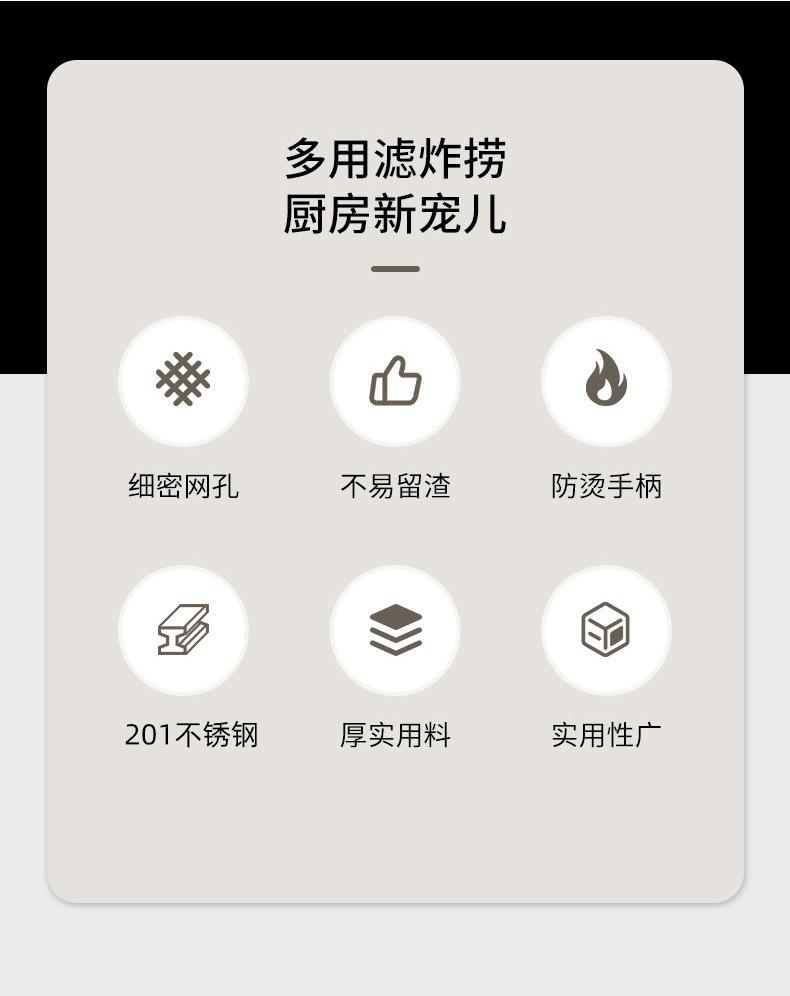 多用滤炸捞
厨房新宠儿

细密网孔

不易留渣

防烫手柄

201不锈钢

厚实用料

实用性广