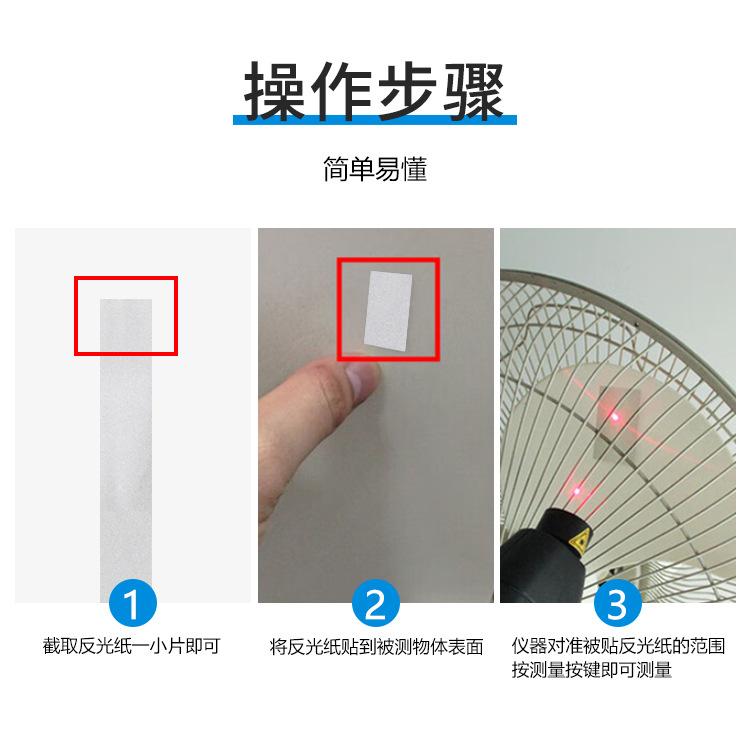 操作步骤

简单易懂

1
截取反光纸一小片即可

2
将反光纸贴到被测物体表面

3
仪器对准被贴反光纸的范围按测量按键即可测量