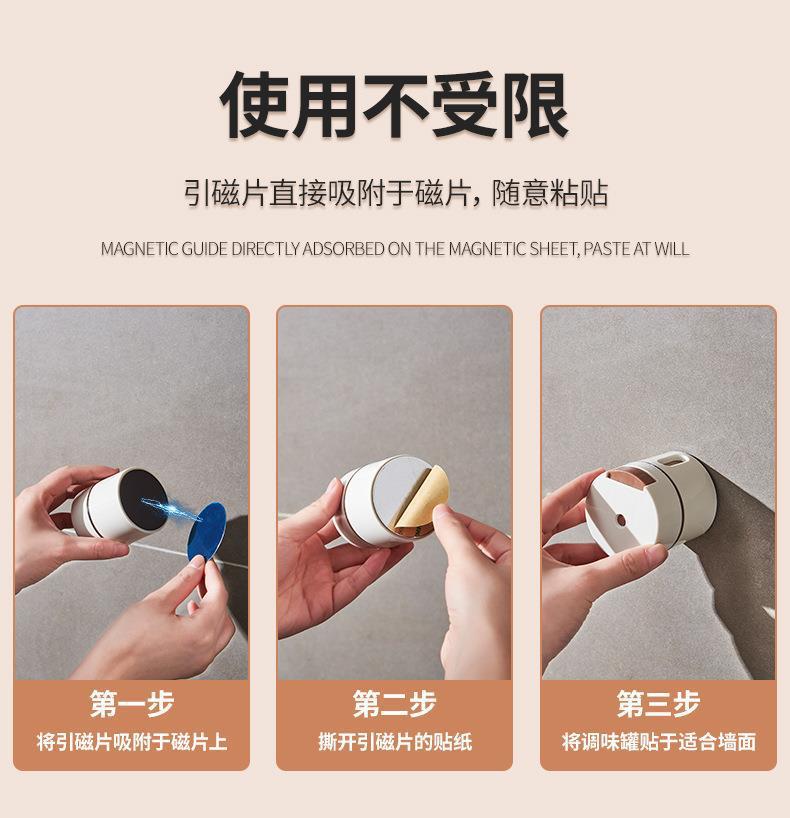 使用不受限

引磁片直接吸附于磁片，随意粘贴

MAGNETIC GUIDE DIRECTLY ADSORBED ON THE MAGNETIC SHEET, PASTE AT WILL

第一步
将引磁片吸附于磁片上

第二步
撕开引磁片的贴纸

第三步
将调味罐贴于适合墙面