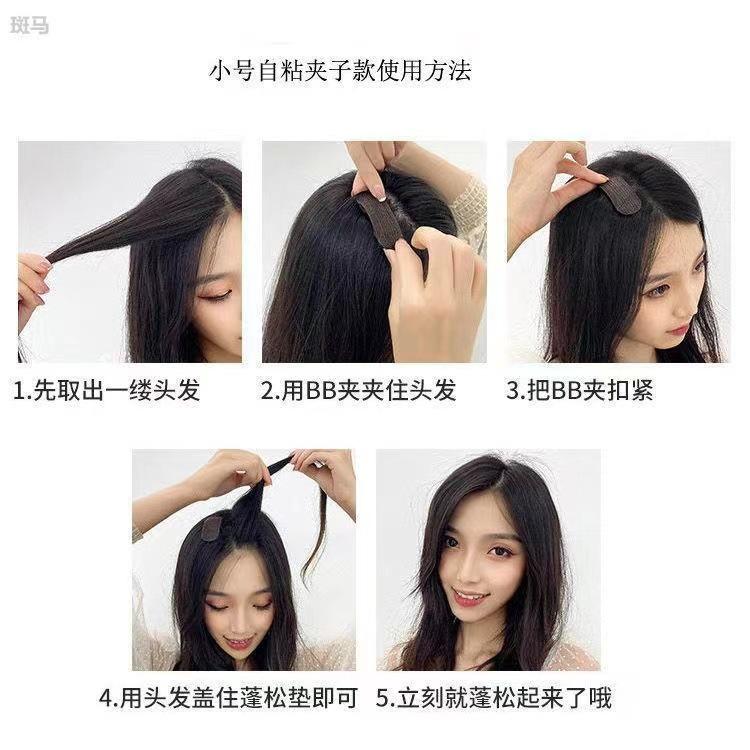 斑马

小号自粘夹子款使用方法

1.先取出一缕头发

2.用BB夹夹住头发

3.把BB夹扣紧

4.用头发盖住蓬松垫即可

5.立刻就蓬松起来了哦