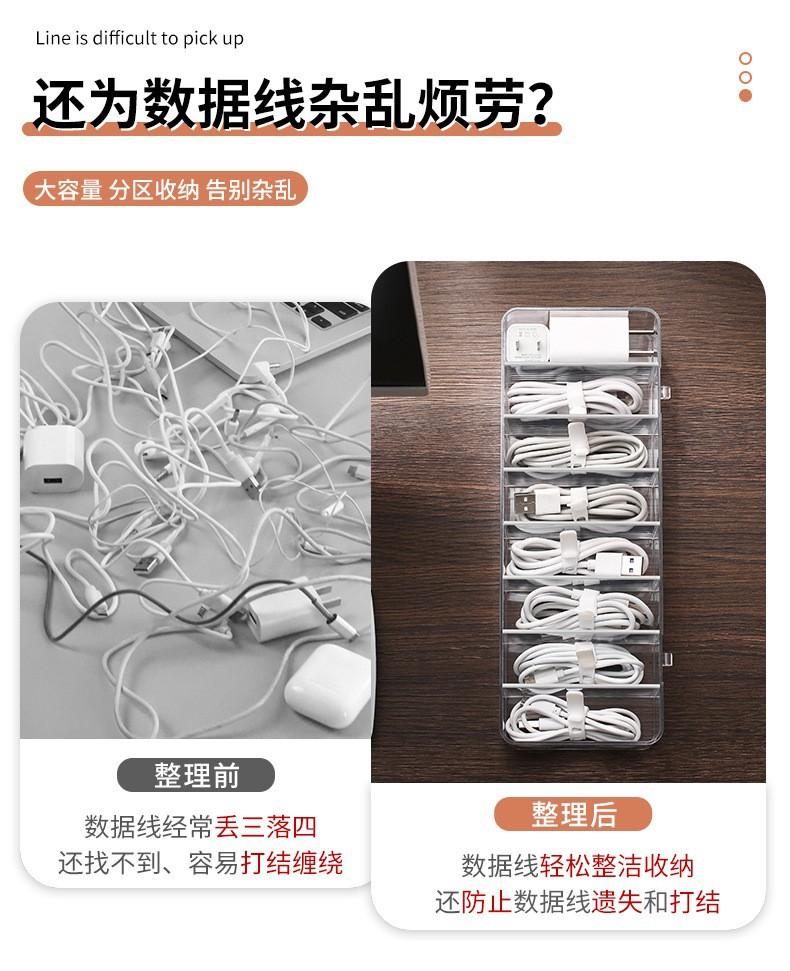 Line is difficult to pick up

还为数据线杂乱烦劳？

大容量 分区收纳 告别杂乱

整理前

数据线经常丢三落四
还找不到、容易打结缠绕

整理后

数据线轻松整洁收纳
还防止数据线遗失和打结