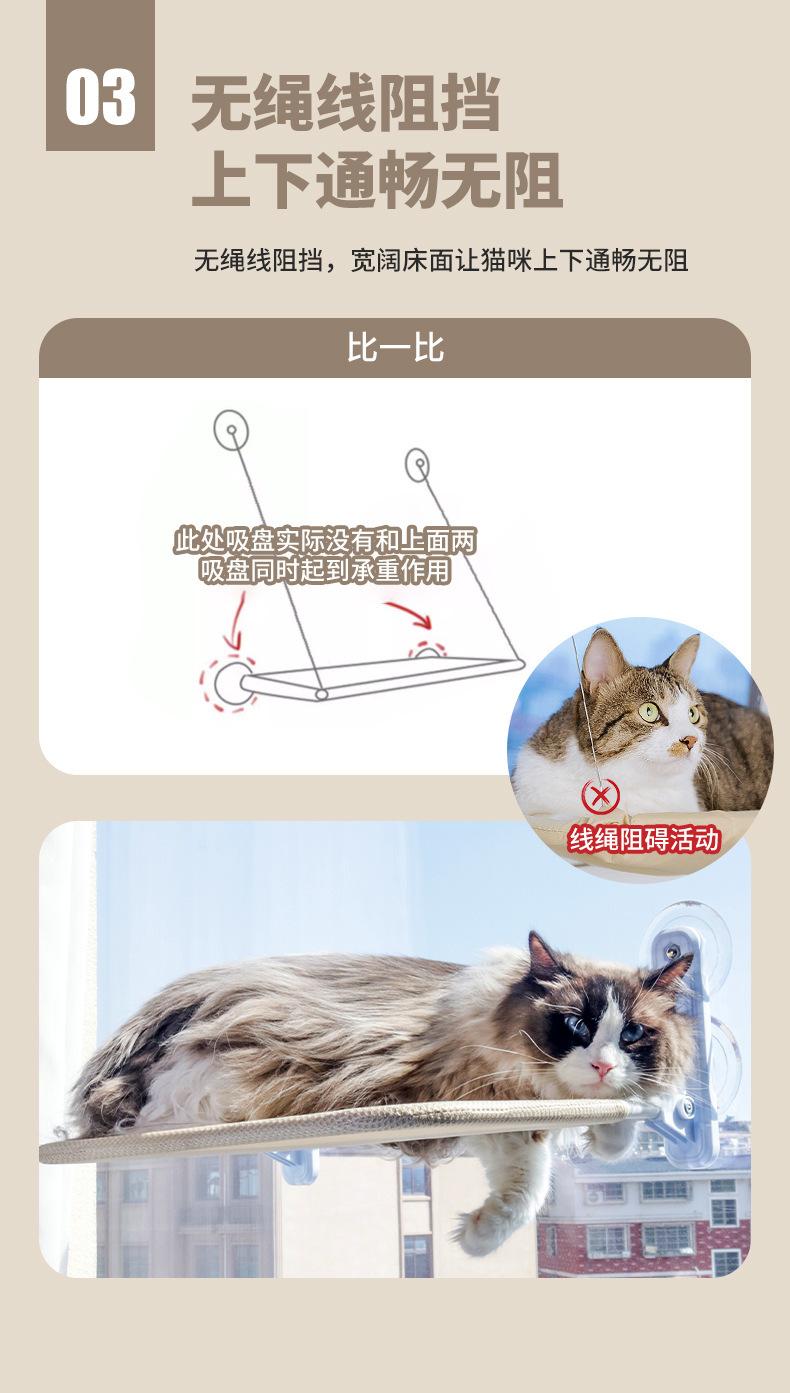 03

无绳线阻挡
上下通畅无阻

无绳线阻挡，宽阔床面让猫咪上下通畅无阻

比一比

此处吸盘实际没有和上面两吸盘同时起到承重作用

线绳阻碍活动