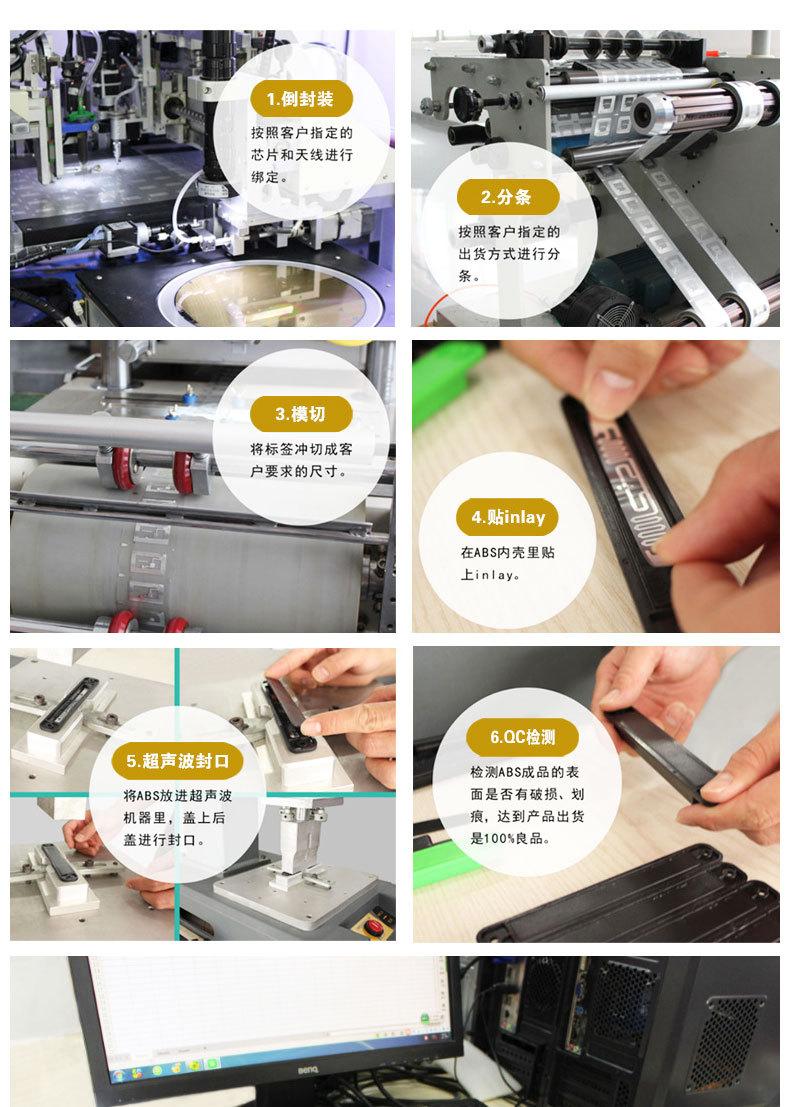 1.倒封装

按照客户指定的芯片和天线进行绑定。

2.分条

按照客户指定的出货方式进行分条。

3.模切

将标签冲切成客户要求的尺寸。

4.贴inlay

在ABS内壳里贴上inlay。

5.超声波封口

将ABS放进超声波机器里，盖上后盖进行封口。

6.QC检测

检测ABS成品的表面是否有破损、划痕，达到产品出货是100%良品。

BenQ