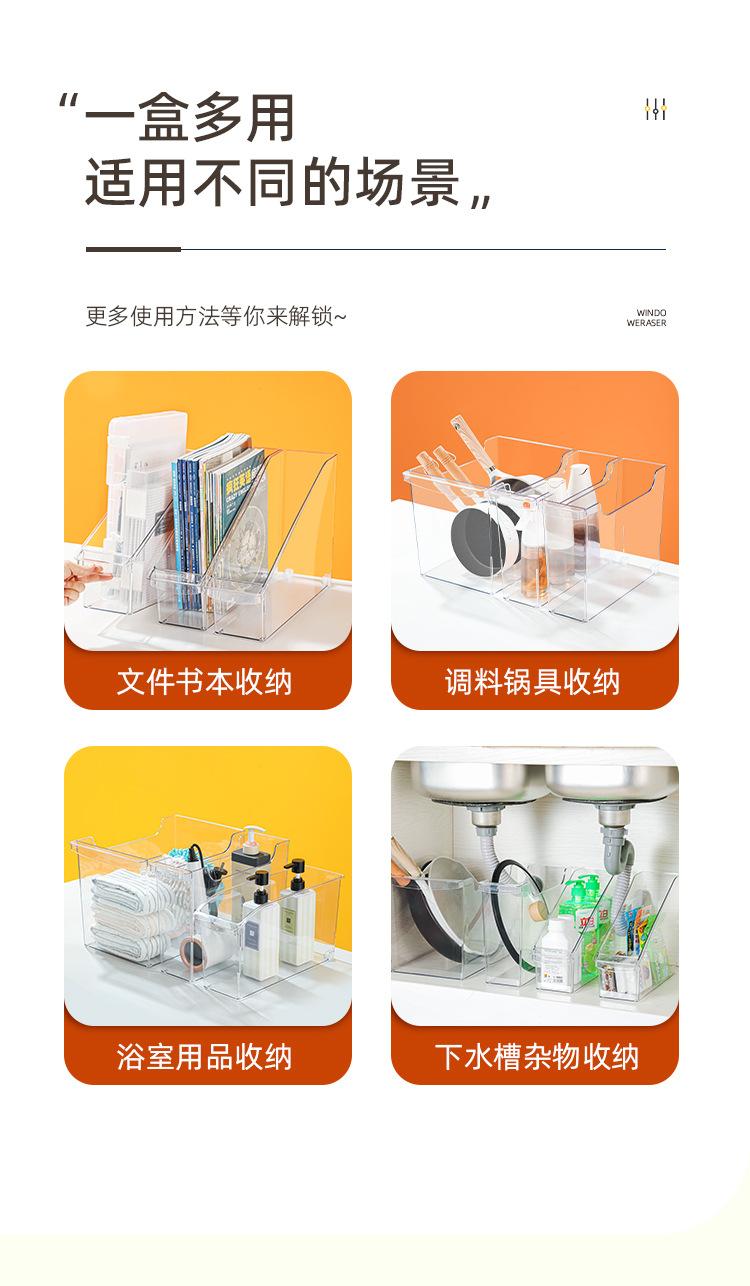 “一盒多用
适用不同的场景„

更多使用方法等你来解锁~

WINDO
WERASER

文件书本收纳

调料锅具收纳

浴室用品收纳

下水槽杂物收纳