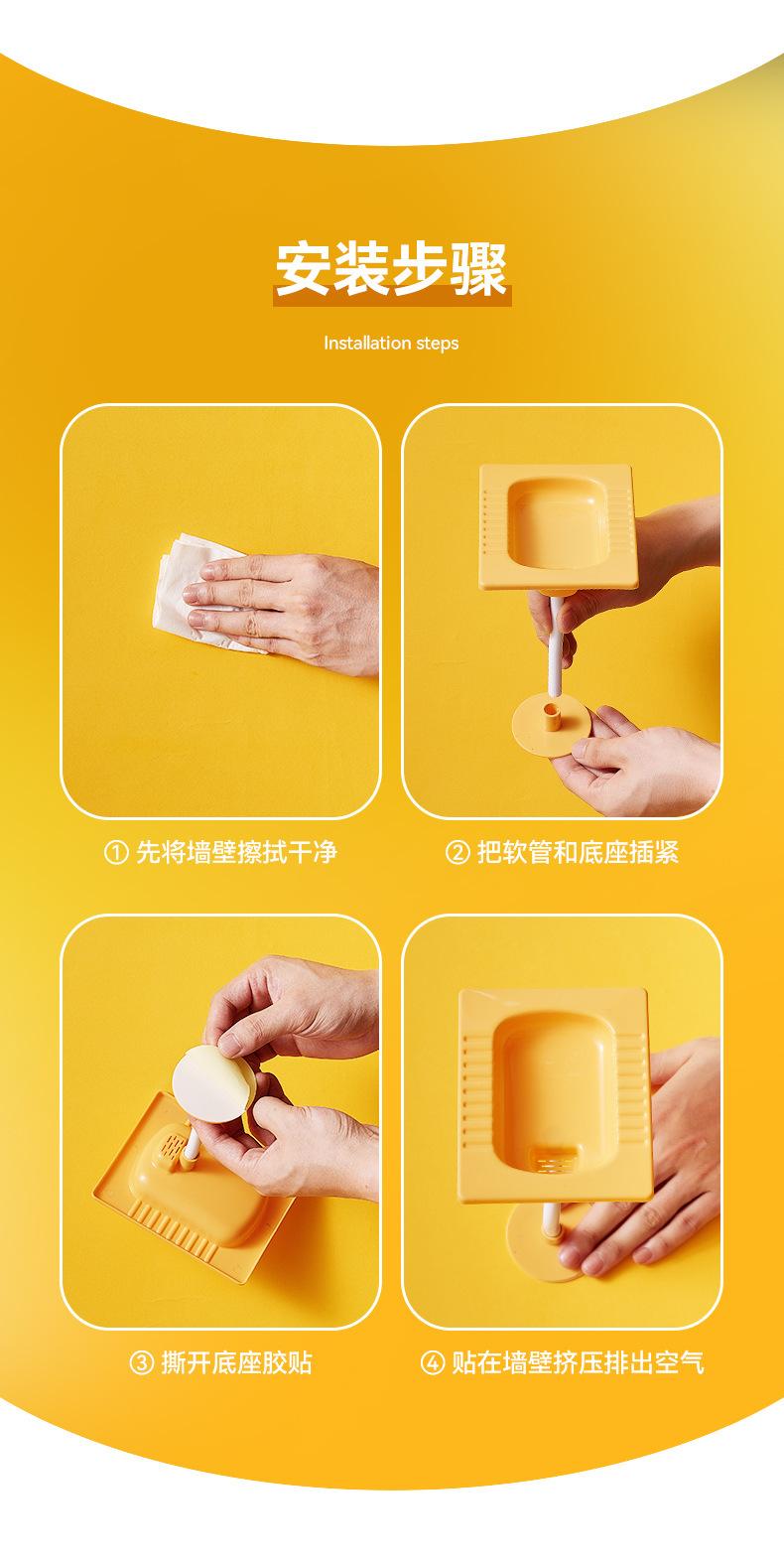 安装步骤

Installation steps

① 先将墙壁擦拭干净

② 把软管和底座插紧

③ 撕开底座胶贴

④ 贴在墙壁挤压排出空气