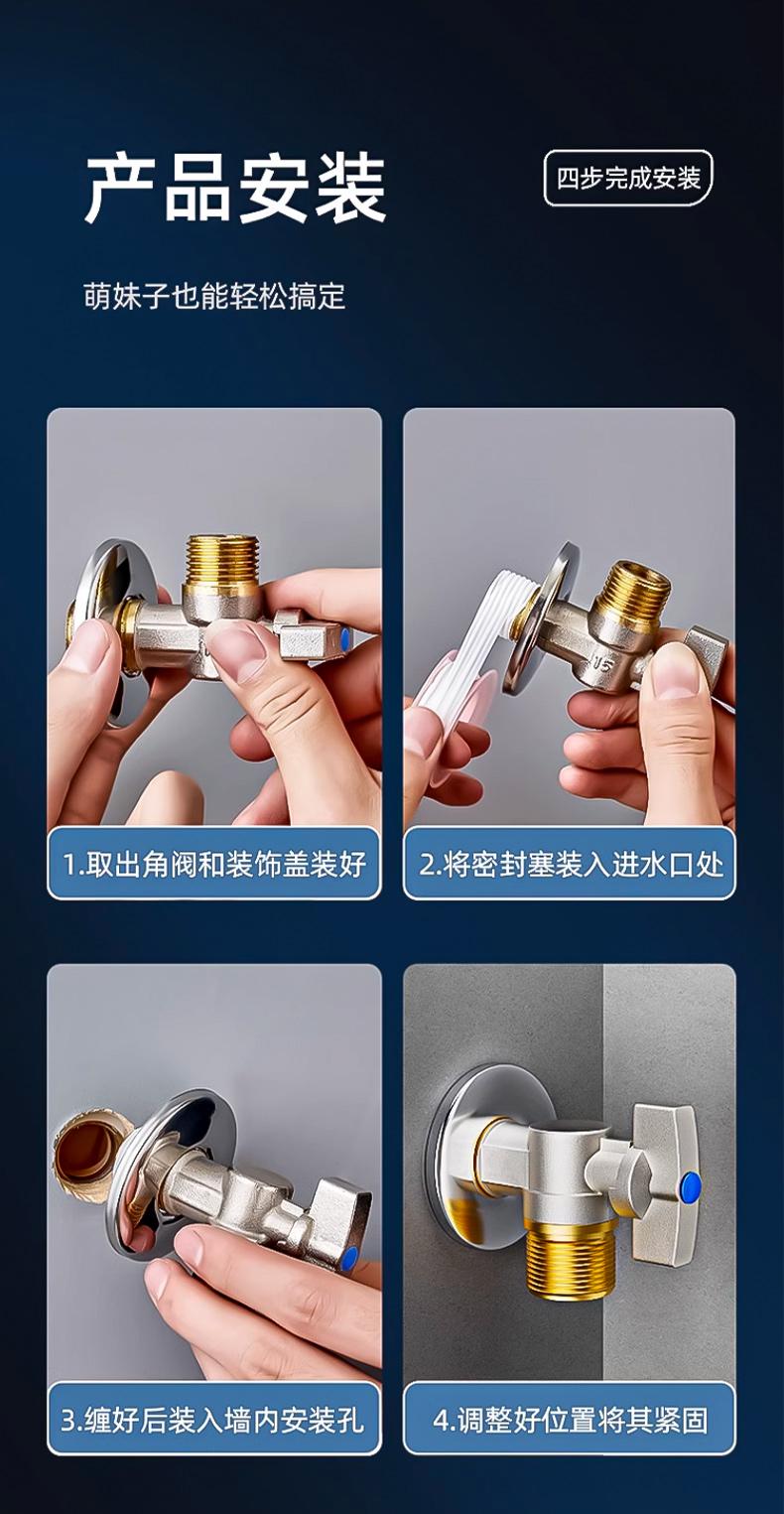 产品安装

四步完成安装

萌妹子也能轻松搞定

1.取出角阀和装饰盖装好

2.将密封塞装入进水口处

3.缠好后装入墙内安装孔

4.调整好位置将其紧固