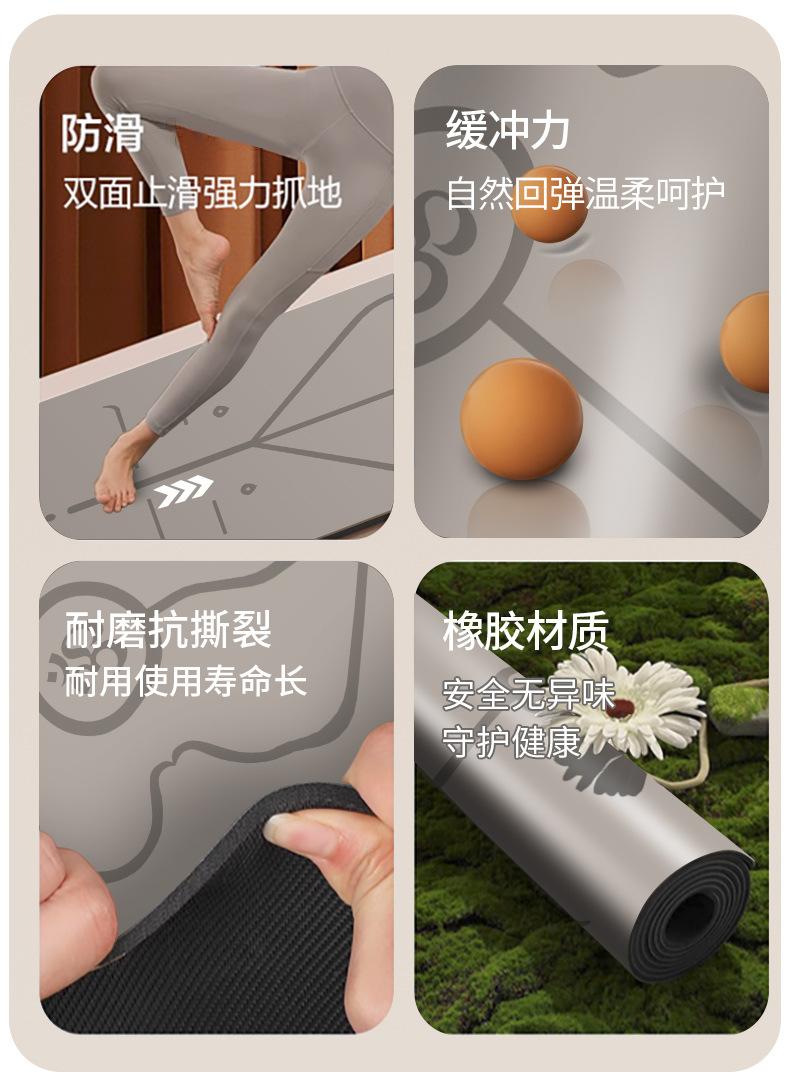 防滑
双面止滑强力抓地

缓冲力
自然回弹温柔呵护

耐磨抗撕裂
耐用使用寿命长

橡胶材质
安全无异味
守护健康