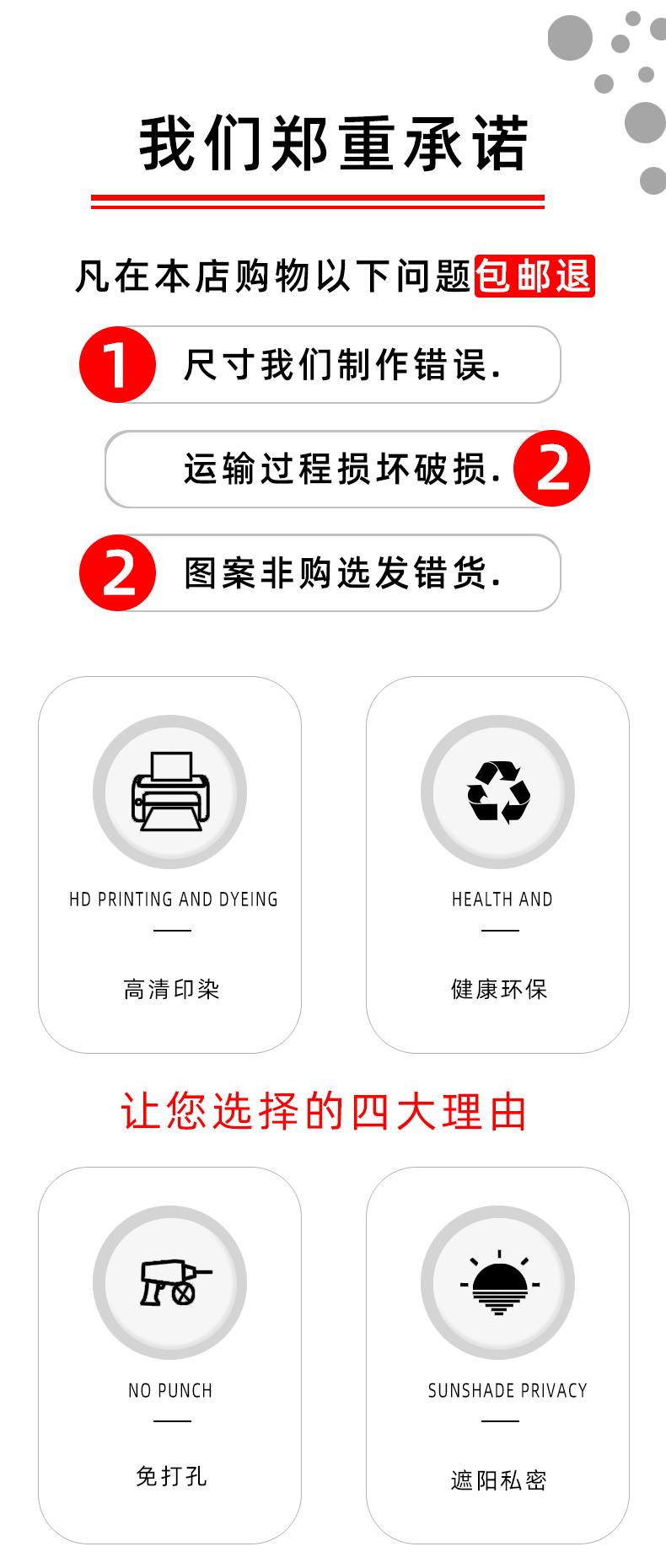 我们郑重承诺

凡在本店购物以下问题包邮退

1 尺寸我们制作错误.

运输过程损坏破损. 2

2 图案非购选发错货.

HD PRINTING AND DYEING

高清印染

HEALTH AND

健康环保

让您选择的四大理由

NO PUNCH

免打孔

SUNSHADE PRIVACY

遮阳私密