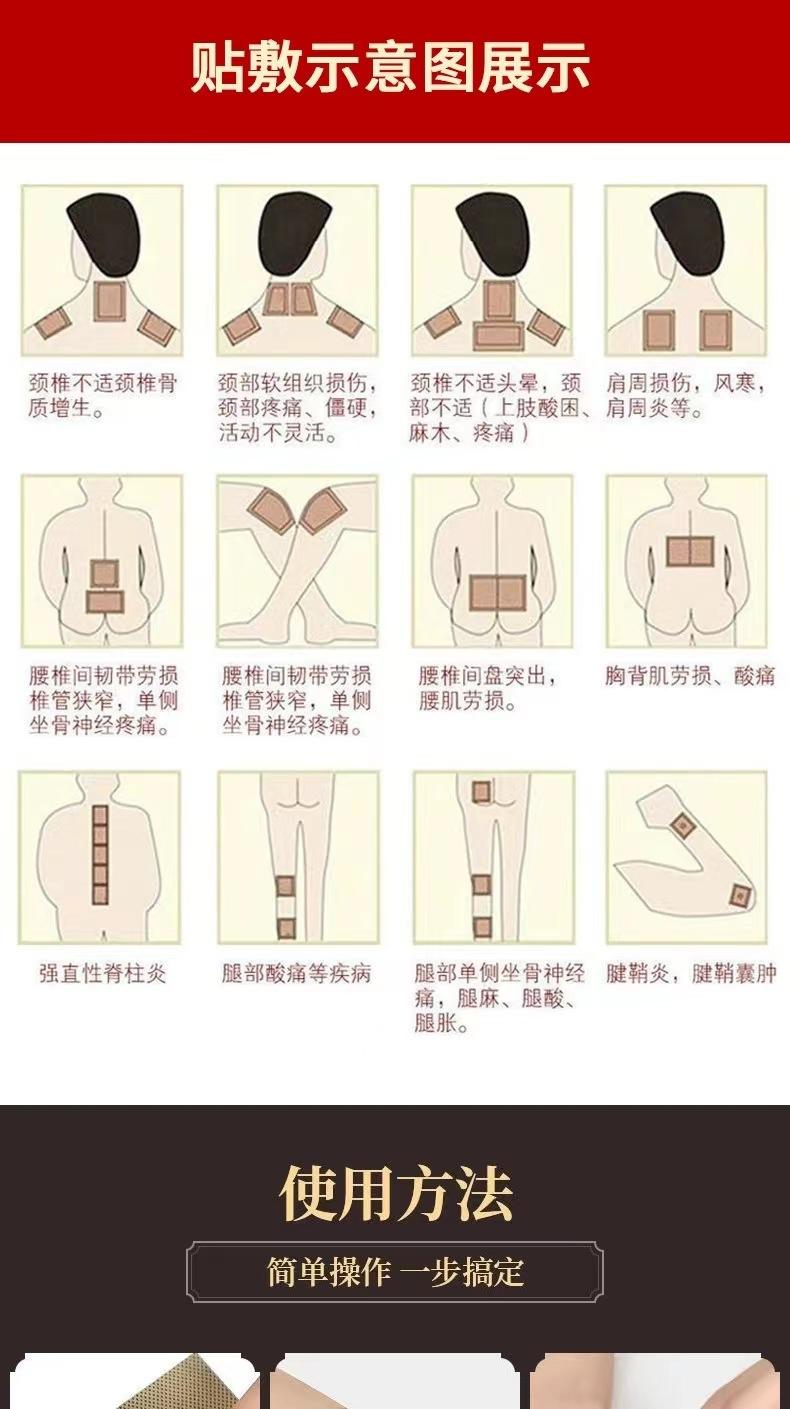 贴敷示意图展示

颈椎不适颈椎骨质增生。

颈部软组织损伤，颈部疼痛、僵硬，活动不灵活。

颈椎不适头晕，颈部不适（上肢酸困、麻木、疼痛）

肩周损伤，风寒，肩周炎等。

腰椎间韧带劳损椎管狭窄，单侧坐骨神经疼痛。

腰椎间韧带劳损椎管狭窄，单侧坐骨神经疼痛。

腰椎间盘突出，腰肌劳损。

胸背肌劳损、酸痛

强直性脊柱炎

腿部酸痛等疾病

腿部单侧坐骨神经痛，腿麻、腿酸、腿胀。

腱鞘炎，腱鞘囊肿

使用方法

简单操作 一步搞定