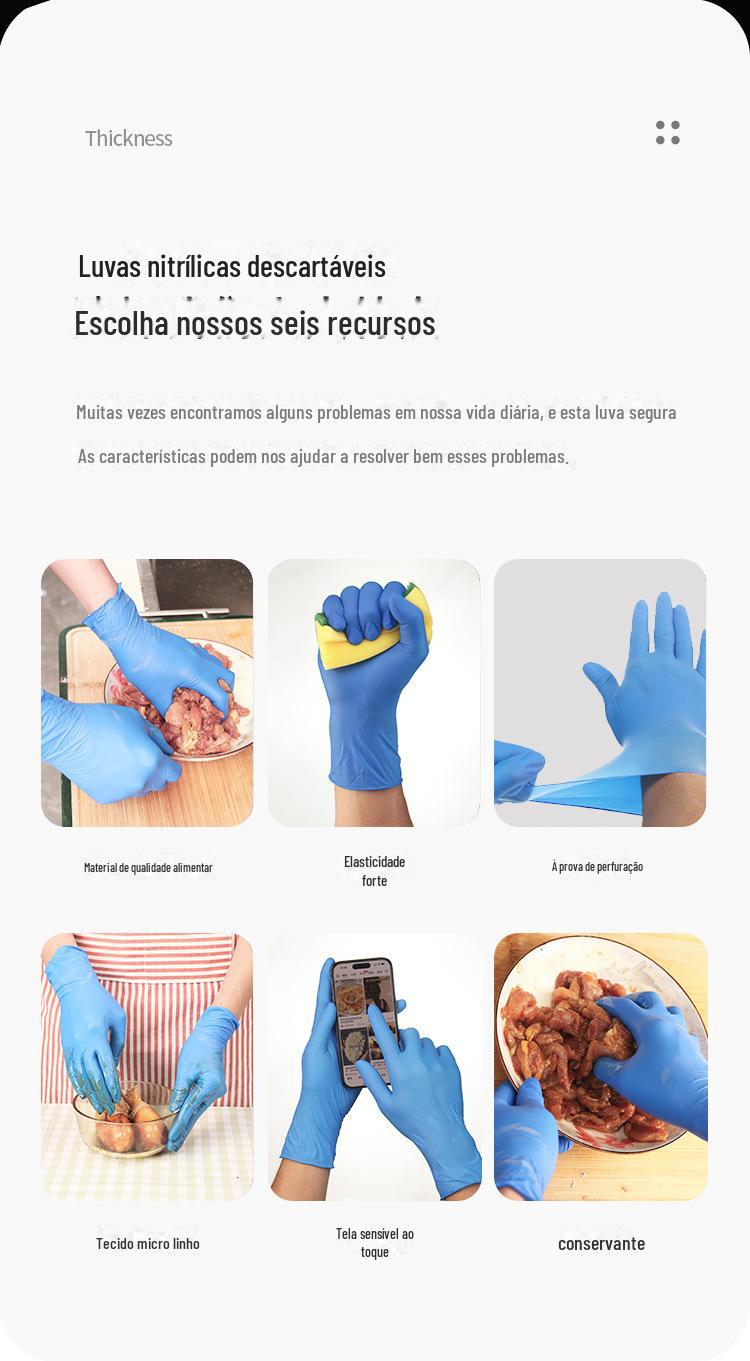 Thickness

Luvas nitrílicas descartáveis
Escolha nossos seis recursos

Muitas vezes encontramos alguns problemas em nossa vida diária, e esta luva segura
As características podem nos ajudar a resolver bem esses problemas.

Material de qualidade alimentar

Elasticidade forte

À prova de perfuração

Tecido micro linho

Tela sensível ao toque

conservante