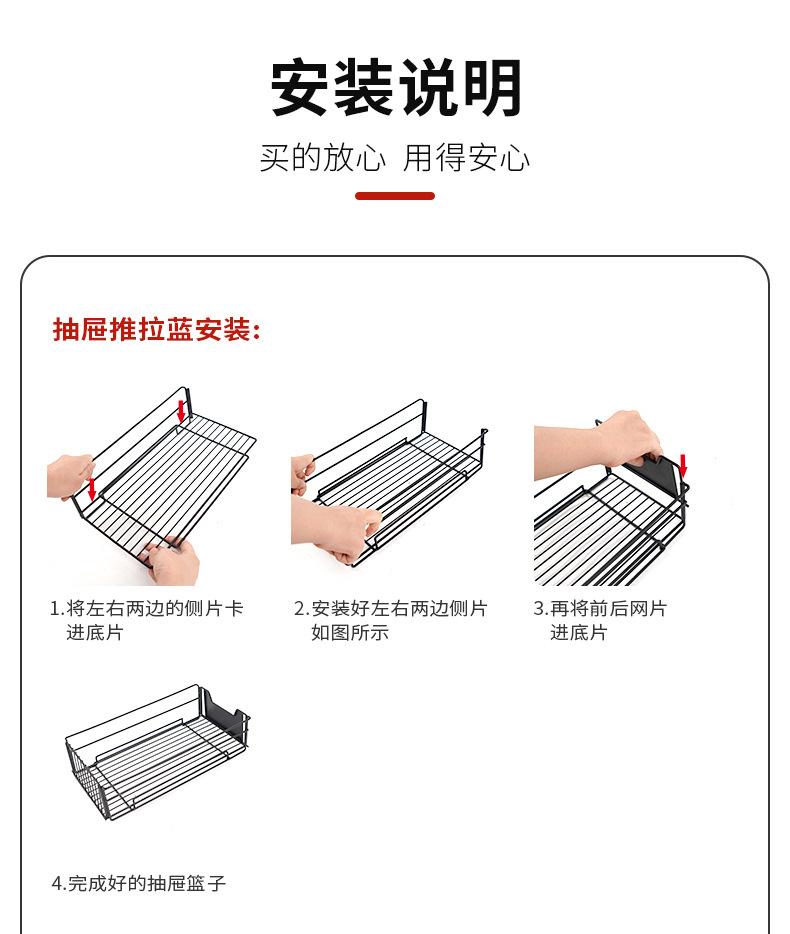 安装说明

买的放心 用得安心

抽屉推拉蓝安装:

1.将左右两边的侧片卡进底片

2.安装好左右两边侧片如图所示

3.再将前后网片进底片

4.完成好的抽屉篮子