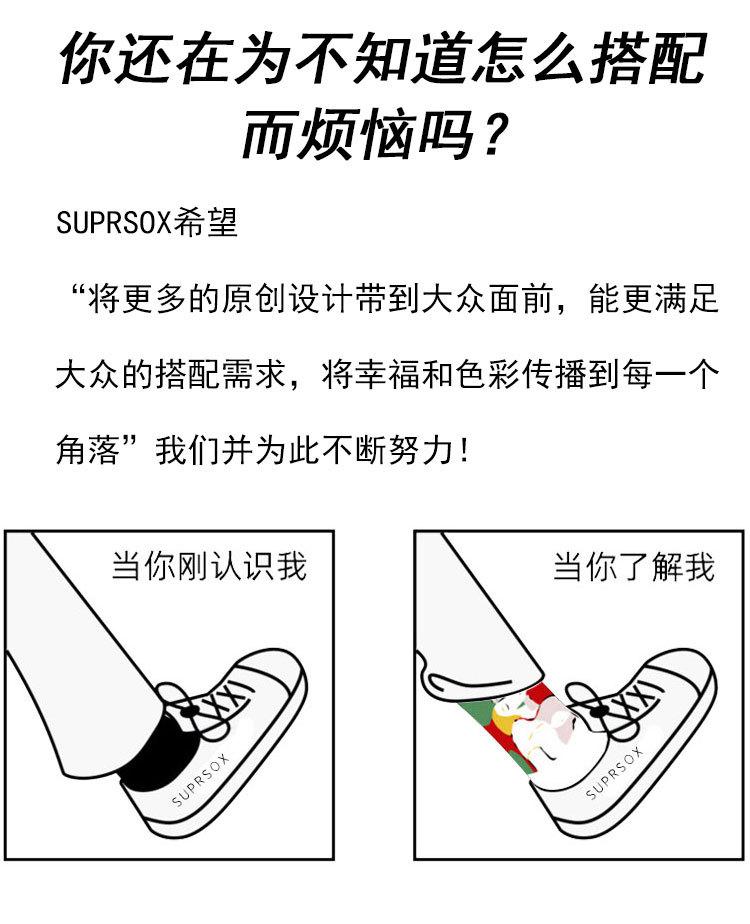 你还在为不知道怎么搭配而烦恼吗？

SUPRSOX希望

“将更多的原创设计带到大众面前，能更满足大众的搭配需求，将幸福和色彩传播到每一个角落”我们并为此不断努力！

当你刚认识我

SUPRSOX

当你了解我

SUPRSOX