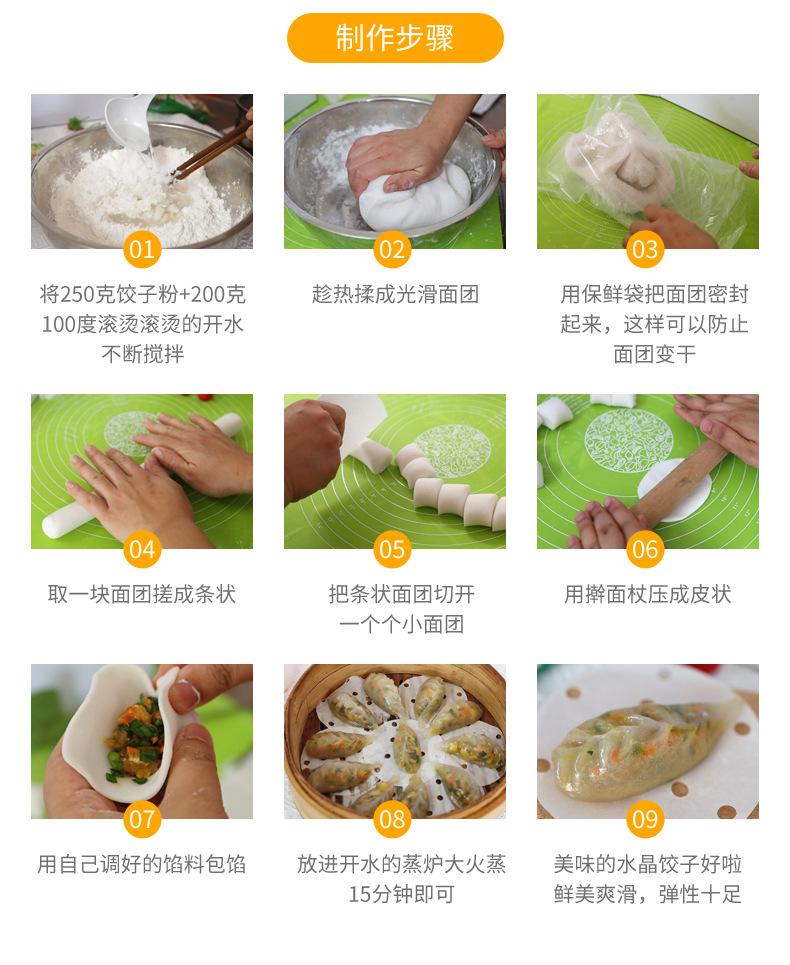 制作步骤

01
将250克饺子粉+200克100度滚烫滚烫的开水不断搅拌

02
趁热揉成光滑面团

03
用保鲜袋把面团密封起来，这样可以防止面团变干

04
取一块面团搓成条状

05
把条状面团切开一个个小面团

06
用擀面杖压成皮状

07
用自己调好的馅料包馅

08
放进开水的蒸炉大火蒸15分钟即可

09
美味的水晶饺子好啦鲜美爽滑，弹性十足