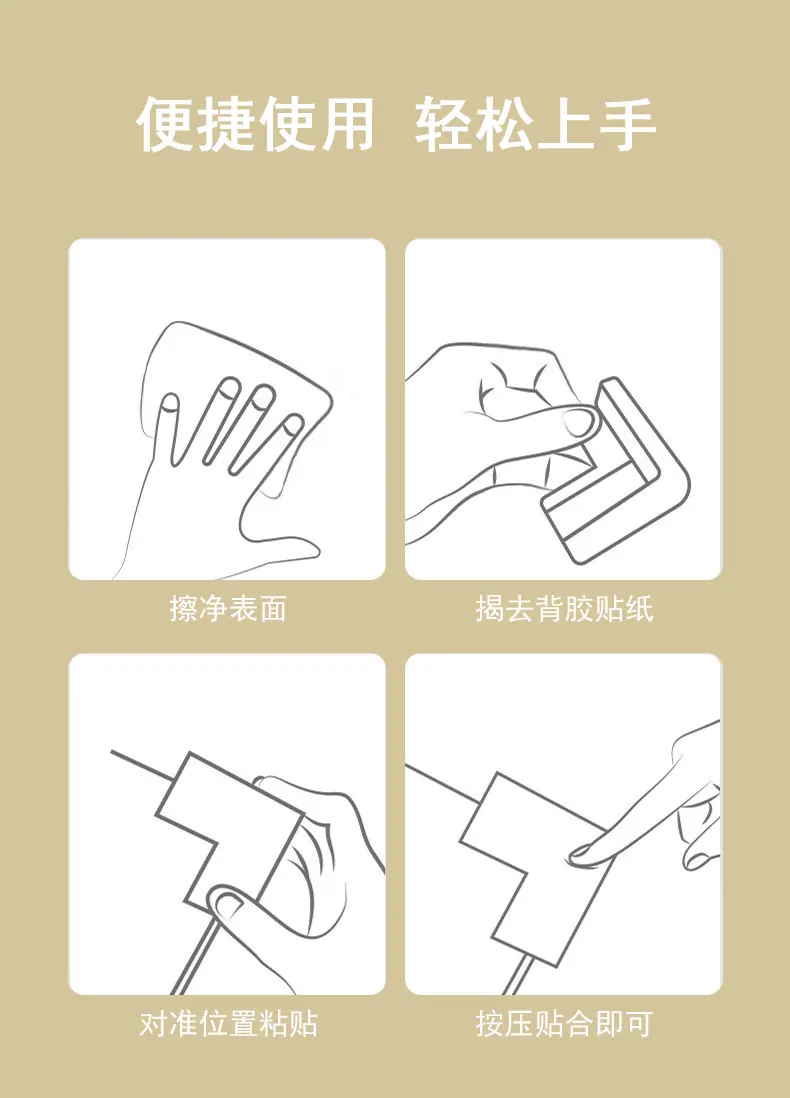 便捷使用 轻松上手

擦净表面

揭去背胶贴纸

对准位置粘贴

按压贴合即可