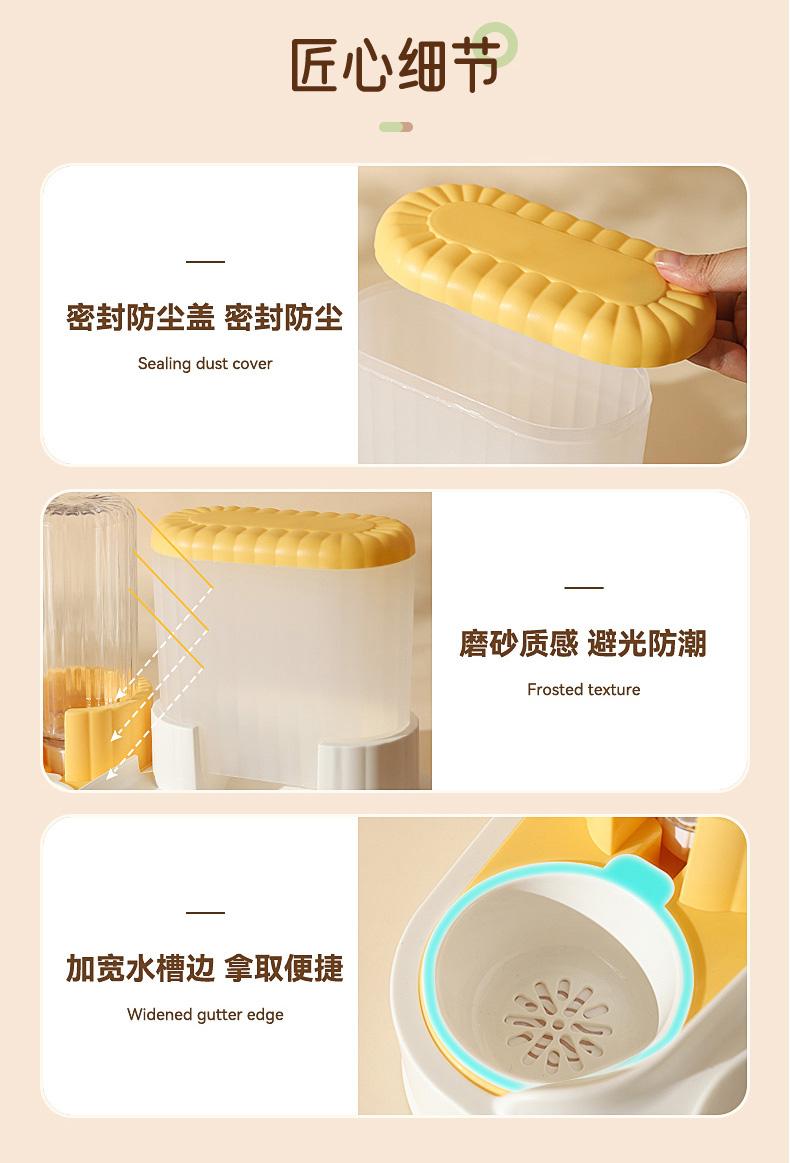 匠心细节

密封防尘盖 密封防尘
Sealing dust cover

磨砂质感 避光防潮
Frosted texture

加宽水槽边 拿取便捷
Widened gutter edge