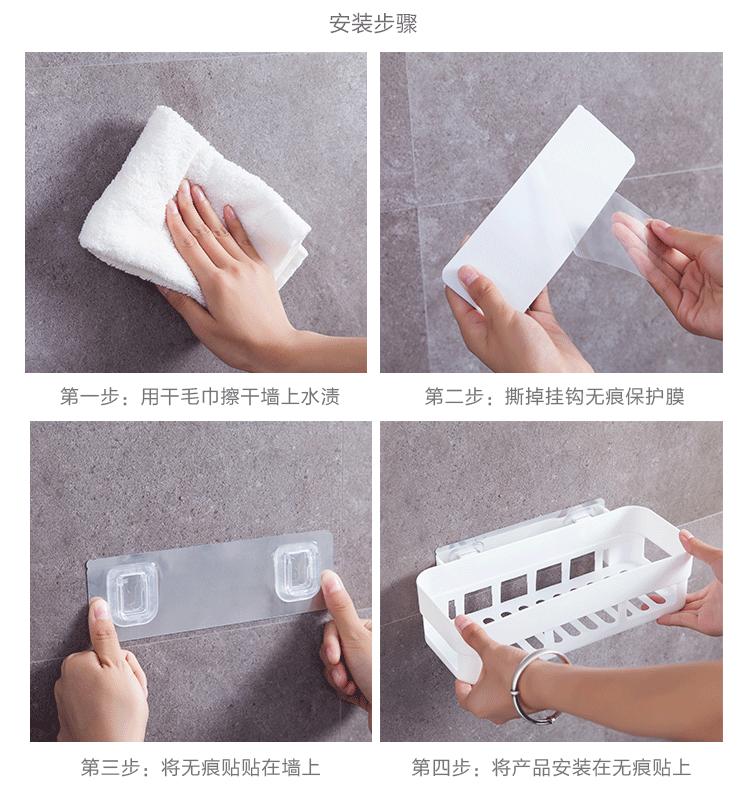 安装步骤

第一步：用干毛巾擦干墙上水渍

第二步：撕掉挂钩无痕保护膜

第三步：将无痕贴贴在墙上

第四步：将产品安装在无痕贴上