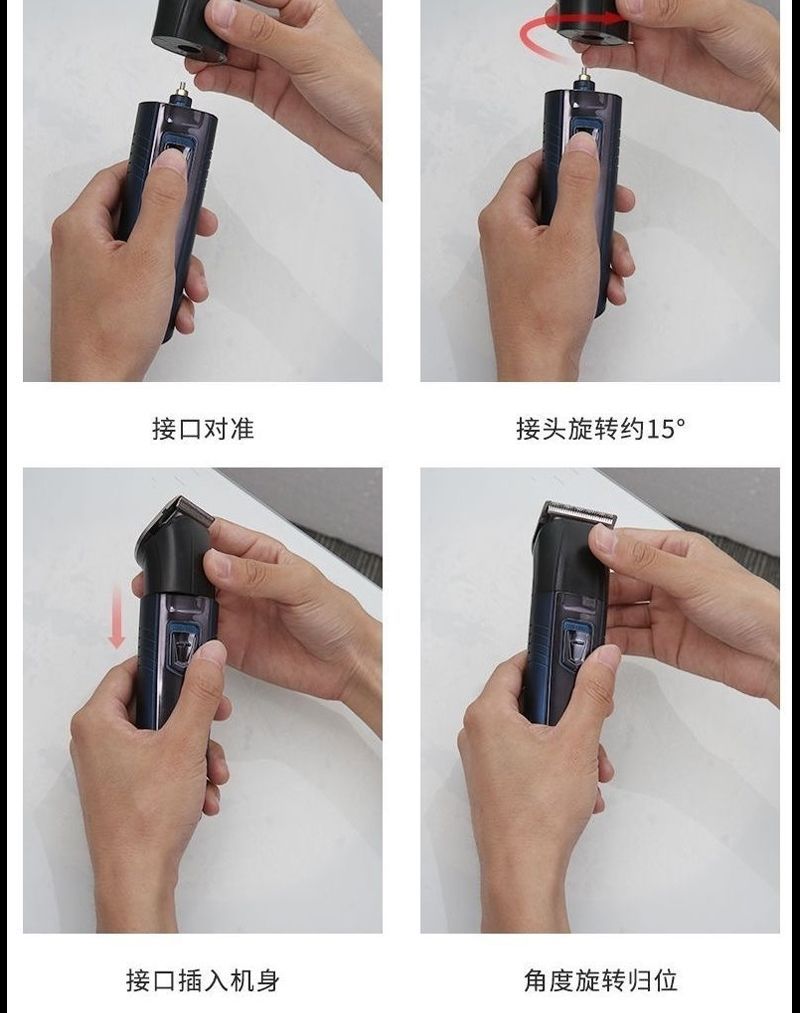 接口对准

接头旋转约15°

接口插入机身

角度旋转归位