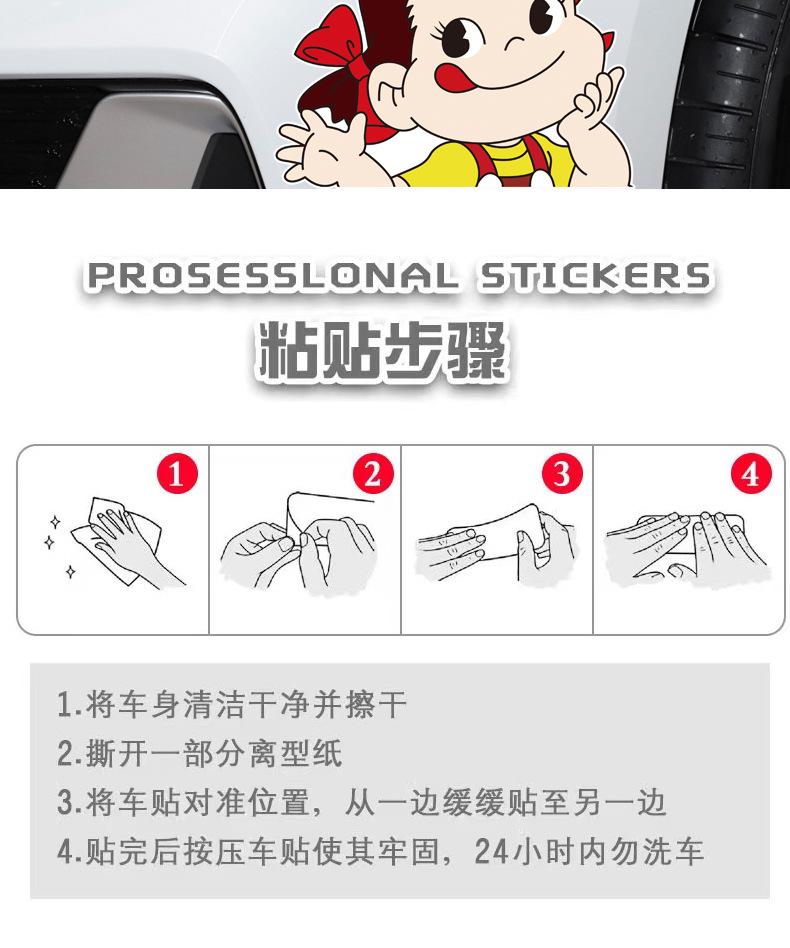 PROSESSLONAL STICKERS
粘贴步骤

1 2 3 4

1.将车身清洁干净并擦干
2.撕开一部分离型纸
3.将车贴对准位置，从一边缓缓贴至另一边
4.贴完后按压车贴使其牢固，24小时内勿洗车