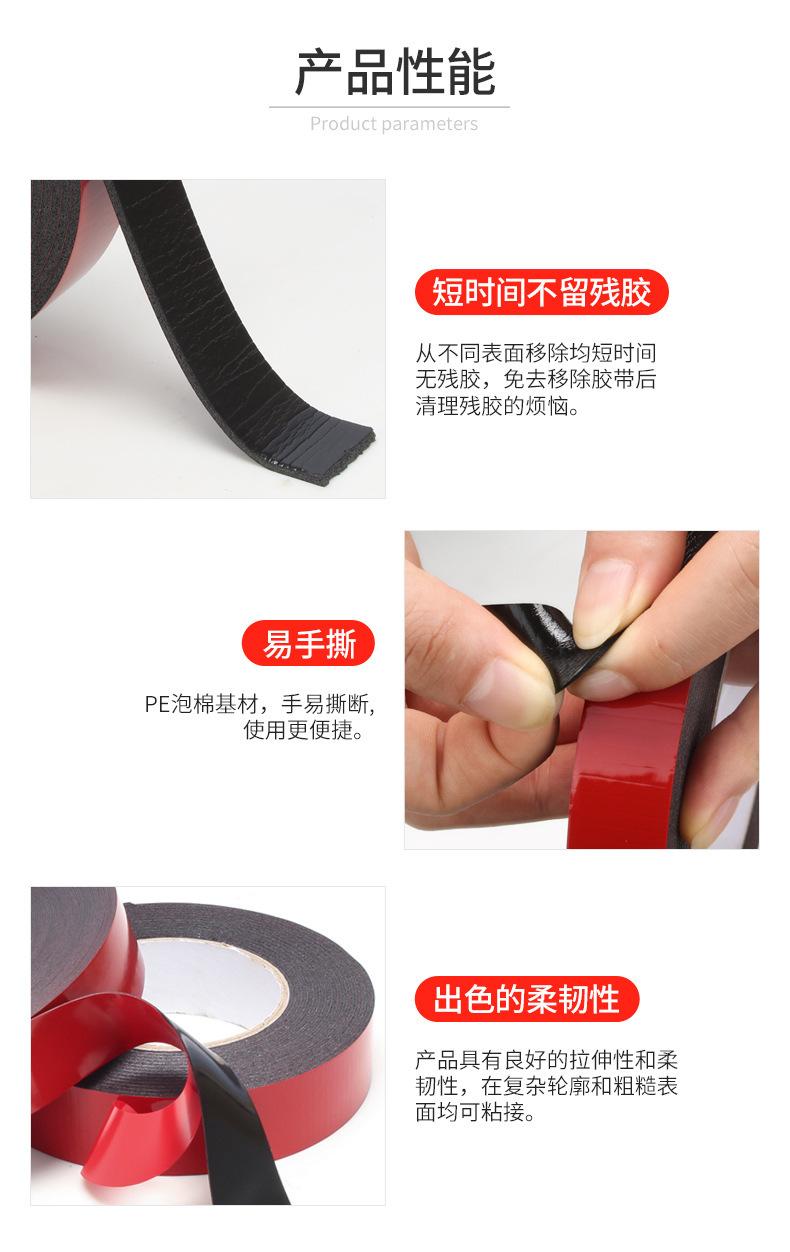 产品性能
Product parameters

短时间不留残胶

从不同表面移除均短时间无残胶，免去移除胶带后清理残胶的烦恼。

易手撕

PE泡棉基材，手易撕断，使用更便捷。

出色的柔韧性

产品具有良好的拉伸性和柔韧性，在复杂轮廓和粗糙表面均可粘接。