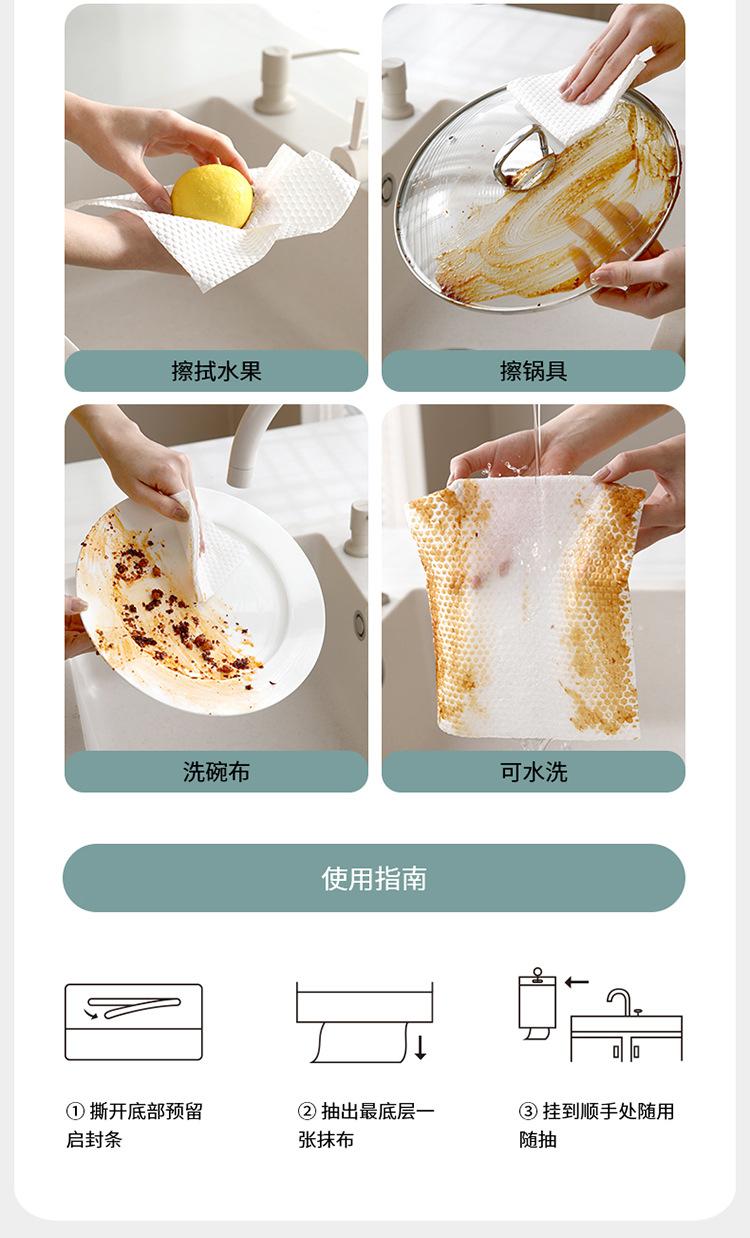 擦拭水果

擦锅具

洗碗布

可水洗

使用指南

① 撕开底部预留启封条

② 抽出最底层一张抹布

③ 挂到顺手处随用随抽